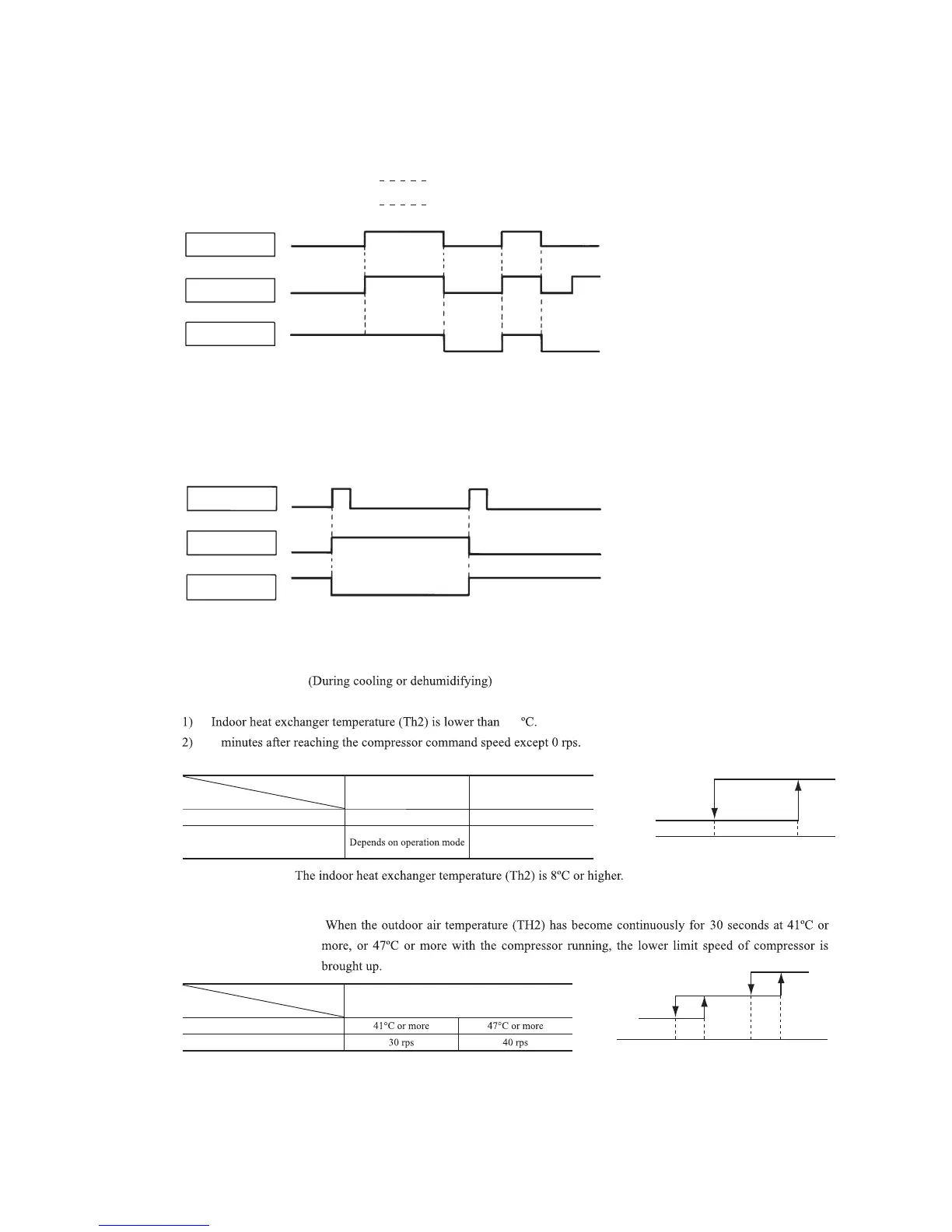 (During cooling or dehumidifying)

1) Indoor heat exchanger temperature (Th2) is lower than ºC.
2) minutes after reaching the compressor command speed except 0 rps.

| | | |
|---|---|---|
| | | |
| | Depends on operation mode | |

The indoor heat exchanger temperature (Th2) is 8ºC or higher.

When the outdoor air temperature (TH2) has become continuously for 30 seconds at 41ºC or more, or 47ºC or more with the compressor running, the lower limit speed of compressor is brought up.

| | | |
|---|---|---|
| | 41°C or more | 47°C or more |
| | 30 rps | 40 rps |