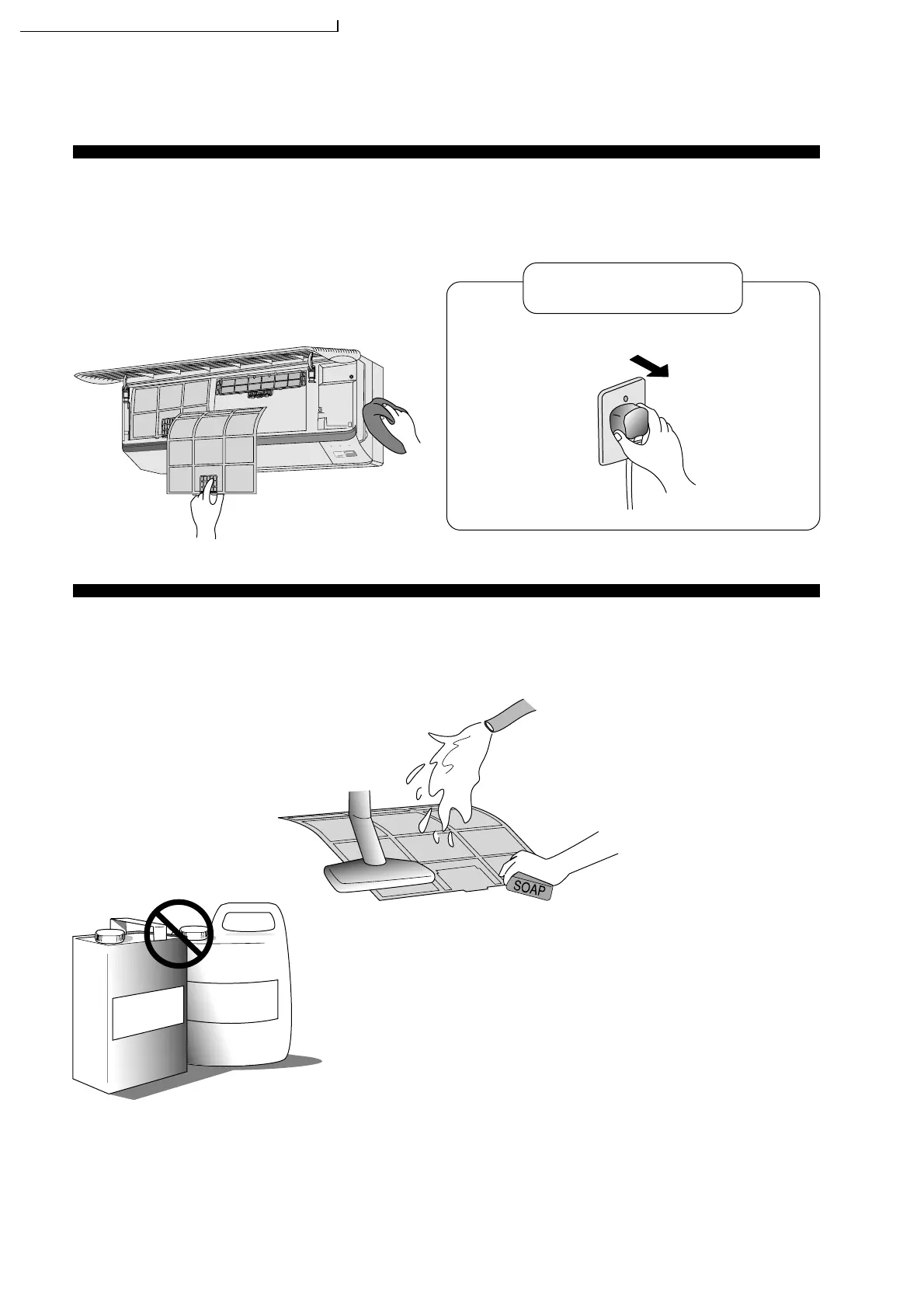 SOAP