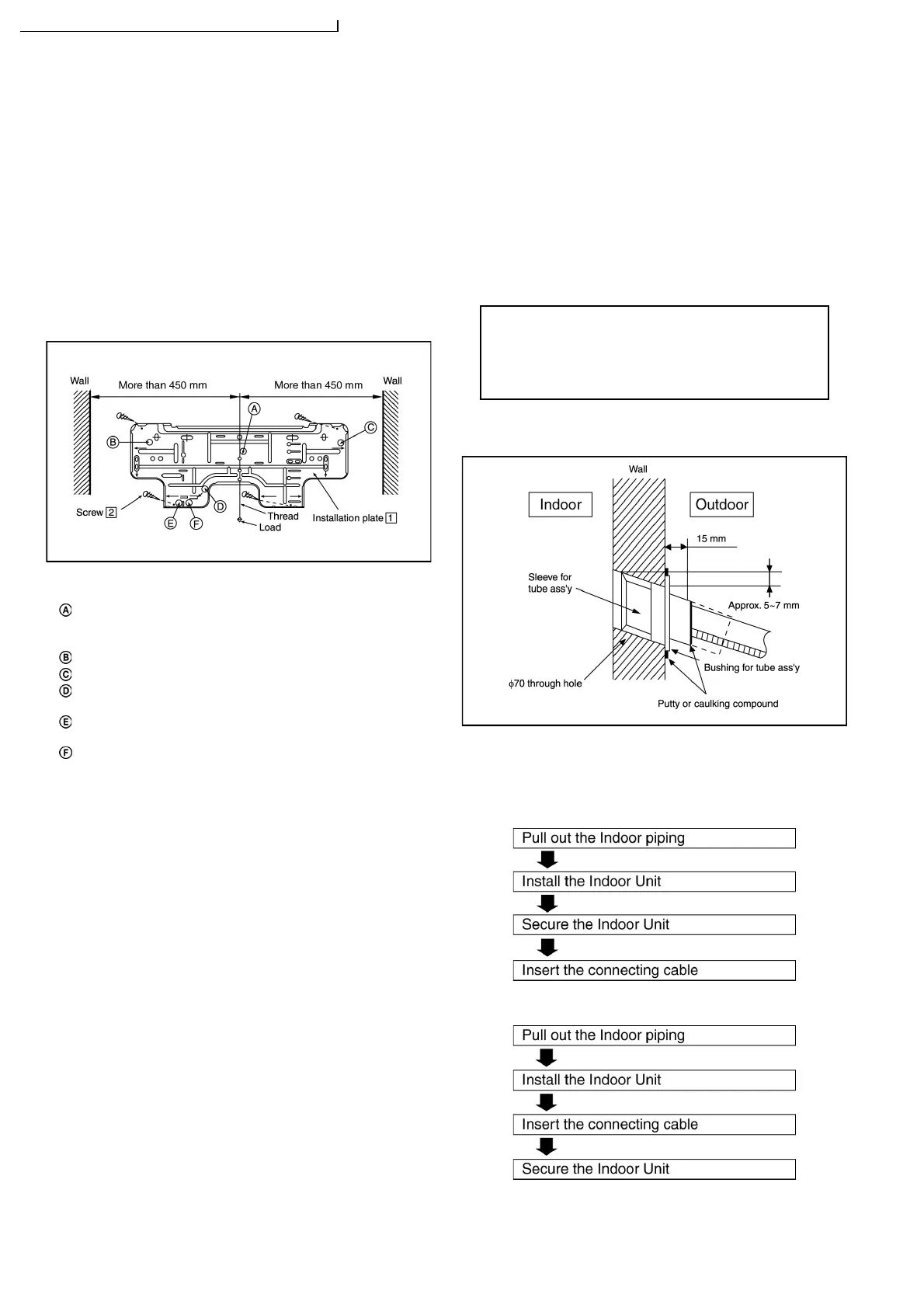 Wall

More than 450 mm

More than 450 mm

Wall

A

B

C

D

E

F

Screw 2

Thread

Load

Installation plate 1

Ⓐ

Ⓑ

Ⓒ

Ⓓ

Ⓔ

Ⓕ

Wall

Indoor

Outdoor

15 mm

Sleeve for tube ass'y

Approx. 5~7 mm

Bushing for tube ass'y

$\phi$70 through hole

Putty or caulking compound

Pull out the Indoor piping

Install the Indoor Unit

Secure the Indoor Unit

Insert the connecting cable

Pull out the Indoor piping

Install the Indoor Unit

Insert the connecting cable

Secure the Indoor Unit