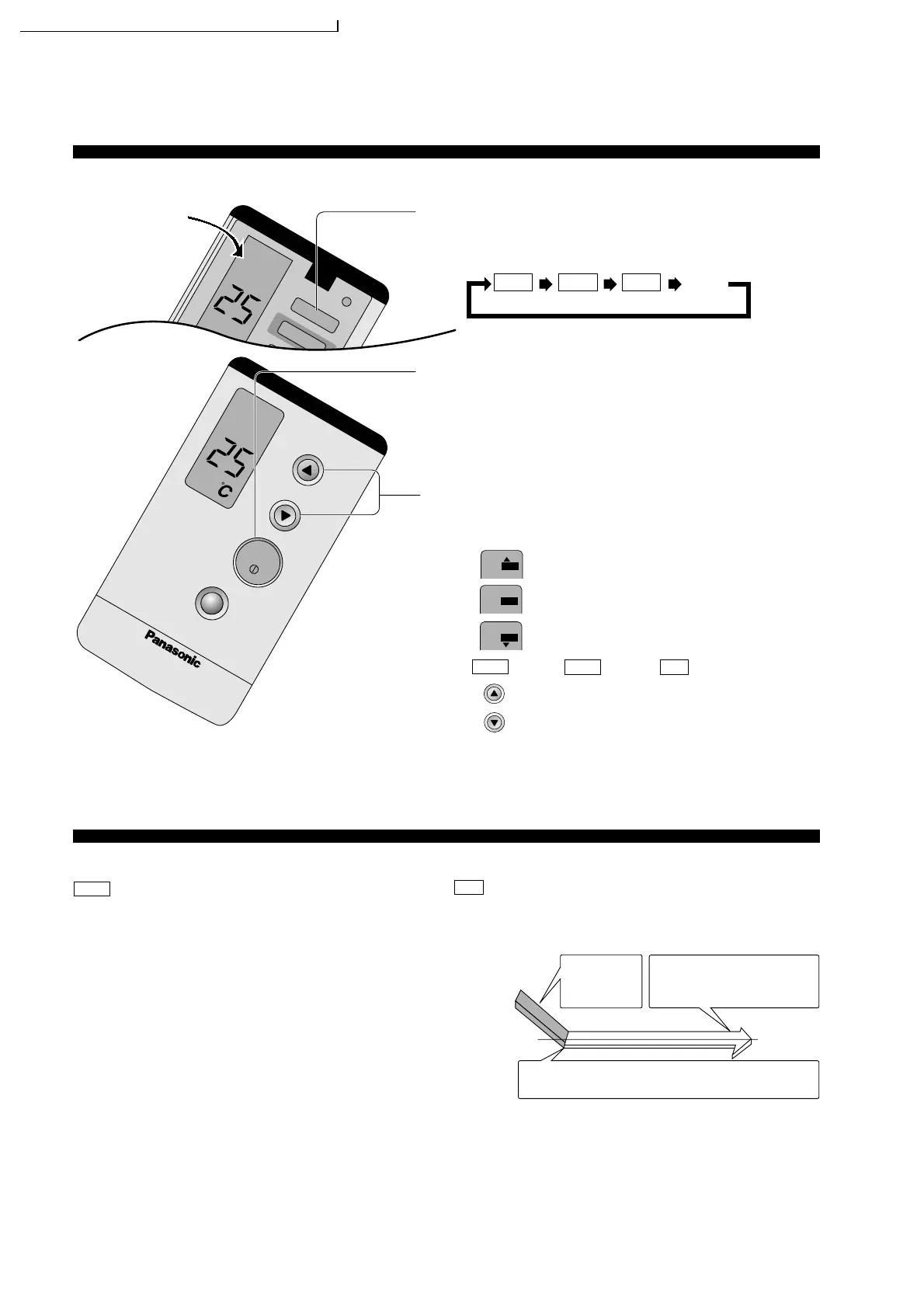 25

25
°C

Panasonic