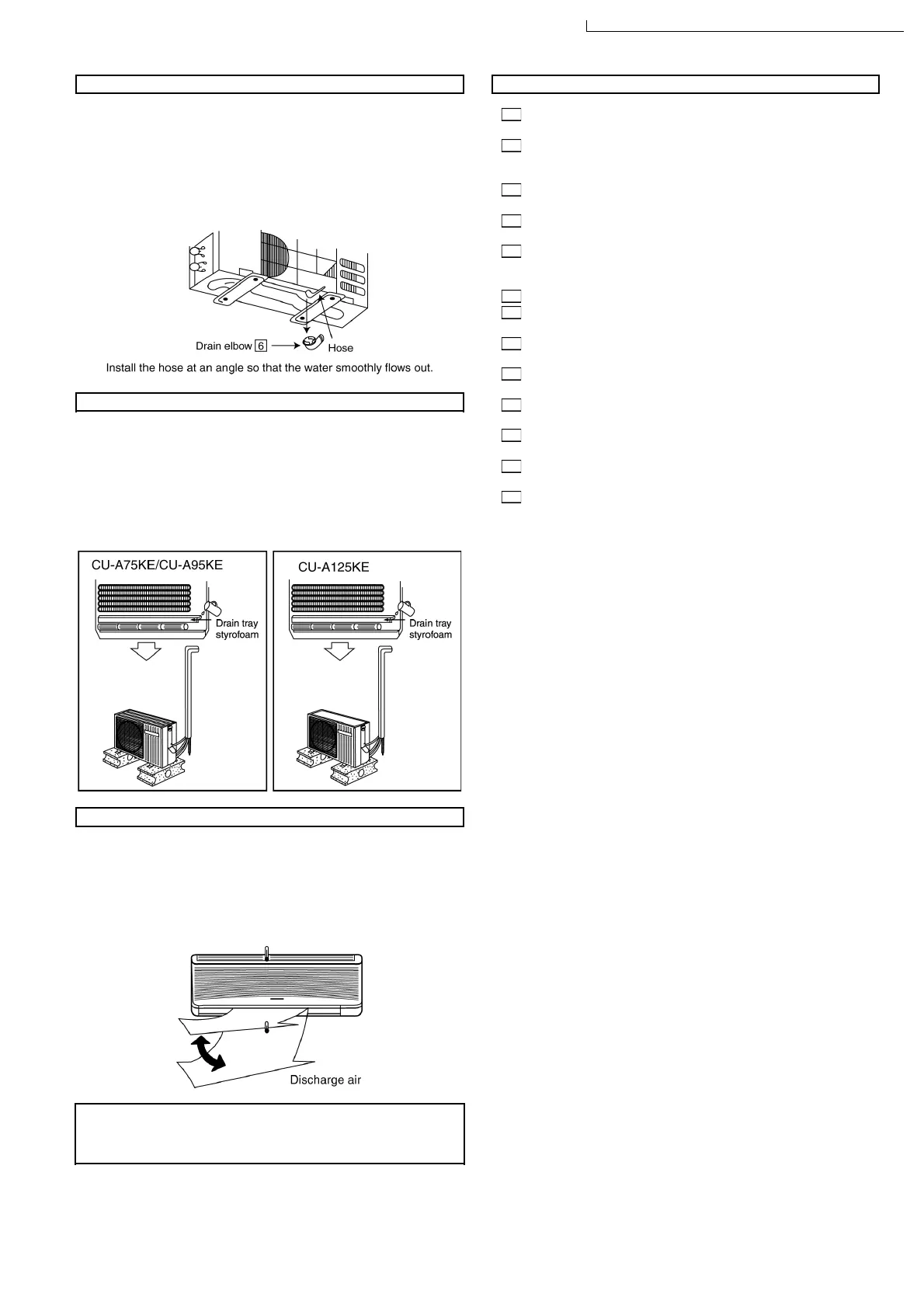 Drain elbow 6

Hose

Install the hose at an angle so that the water smoothly flows out.

CU-A75KE/CU-A95KE

Drain tray styrofoam

CU-A125KE

Drain tray styrofoam

Discharge air