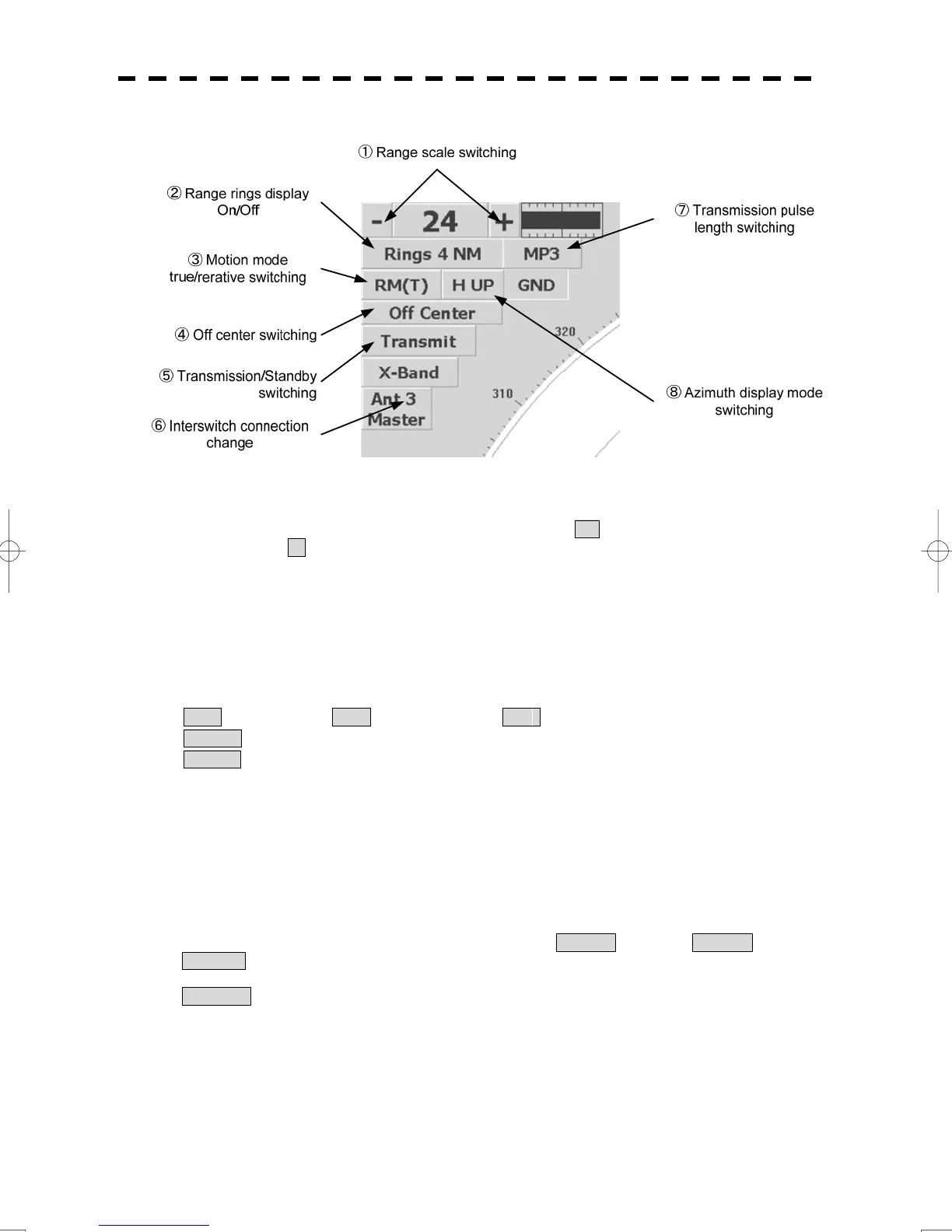 ① Range scale switching

② Range rings display On/Off

③ Motion mode true/rerative switching

④ Off center switching

⑤ Transmission/Standby switching

⑥ Interswitch connection change

⑦ Transmission pulse length switching

⑧ Azimuth display mode switching

-
24
+
Rings 4 NM
MP3
RM(T)
H UP
GND
Off Center
Transmit
X-Band
Ant 3
Master
320
310