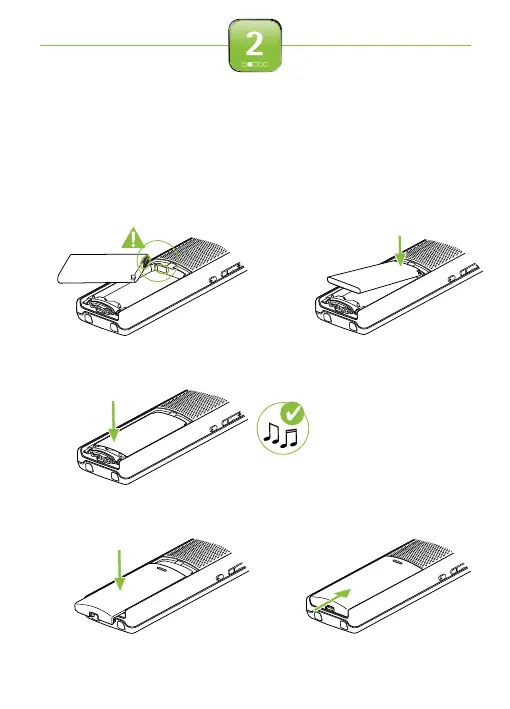 2