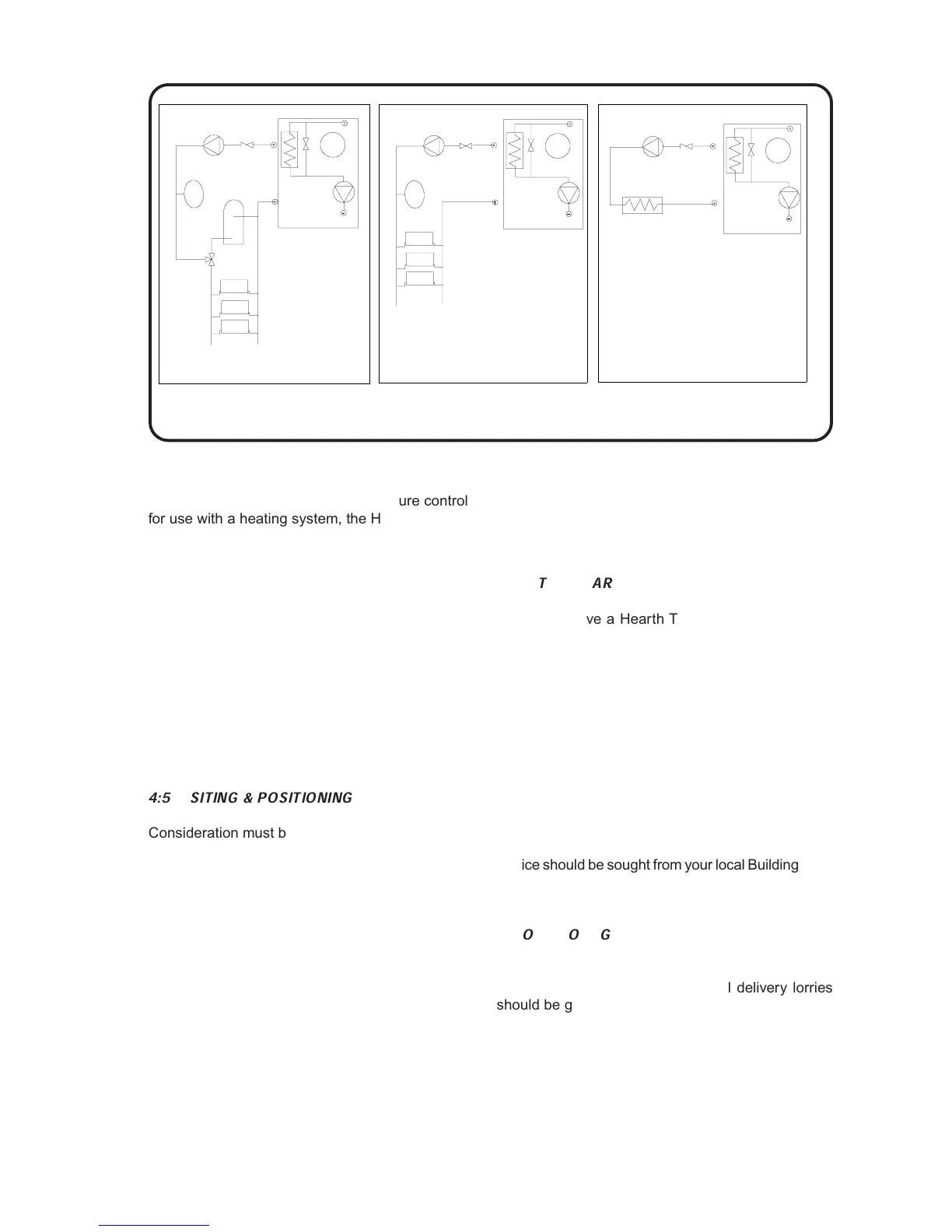 ure control
for use with a heating system, the H

T AR

ve a Hearth T

4:5 SITING & POSITIONING

Consideration must b

ice should be sought from your local Building

O O G

l delivery lorries
should be g