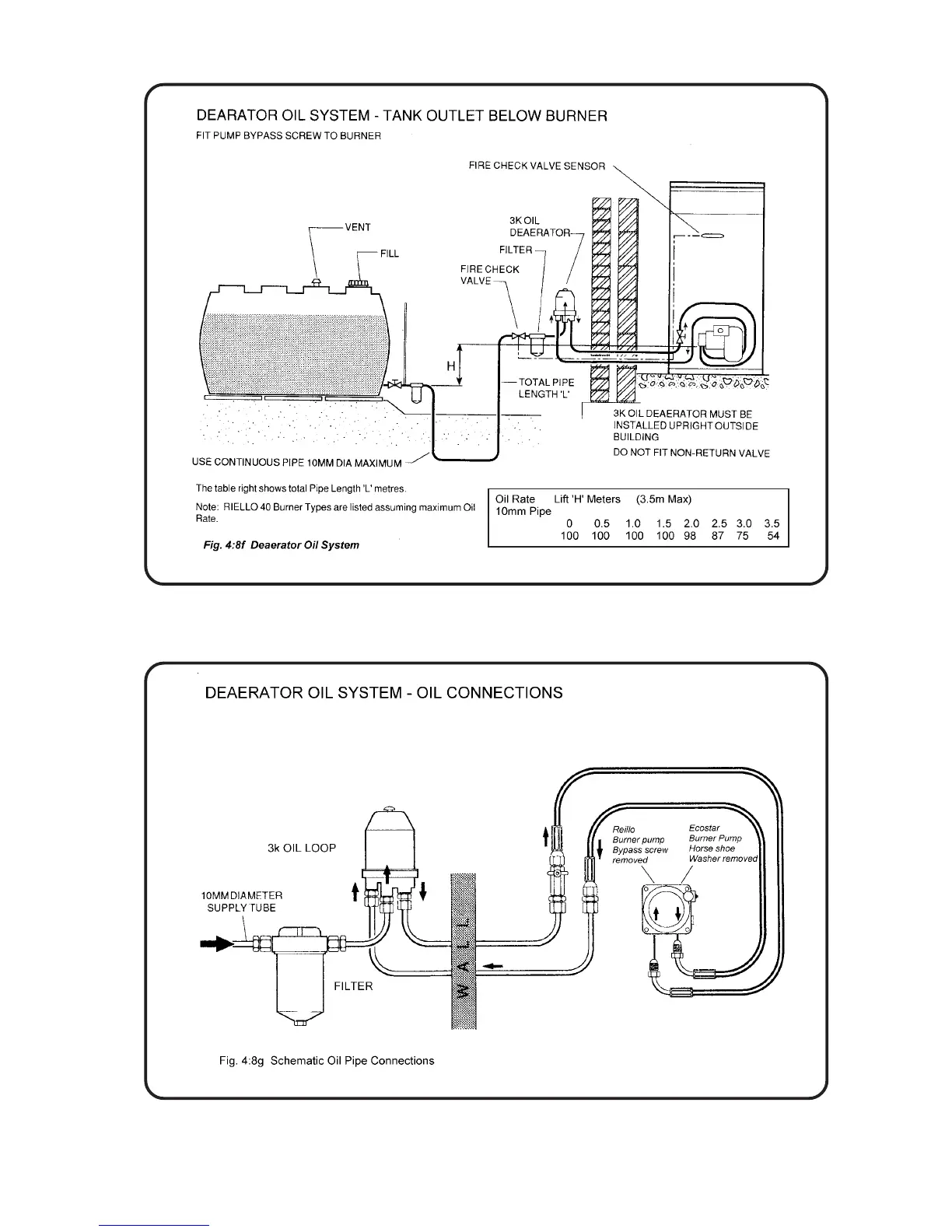 DEARATOR OIL SYSTEM - TANK OUTLET BELOW BURNER

FIT PUMP BYPASS SCREW TO BURNER

FIRE CHECK VALVE SENSOR

VENT

FILL

3K OIL DEAERATOR

FILTER

FIRE CHECK VALVE

H

TOTAL PIPE LENGTH 'L'

3K OIL DEAERATOR MUST BE INSTALLED UPRIGHT OUTSIDE BUILDING

DO NOT FIT NON-RETURN VALVE

USE CONTINUOUS PIPE 10MM DIA MAXIMUM

The table right shows total Pipe Length 'L' metres.

Note: RIELLO 40 Burner Types are listed assuming maximum Oil Rate.

Fig. 4:8f Deaerator Oil System

| Oil Rate 10mm Pipe | Lift 'H' Meters (3.5m Max) | | | | | | | |
|---|---|---|---|---|---|---|---|---|
| | 0 | 0.5 | 1.0 | 1.5 | 2.0 | 2.5 | 3.0 | 3.5 |
| | 100 | 100 | 100 | 100 | 98 | 87 | 75 | 54 |

DEAERATOR OIL SYSTEM - OIL CONNECTIONS

3k OIL LOOP

10MM DIAMETER SUPPLY TUBE

FILTER

WALL

Reillo Burner pump Bypass screw removed

Ecostar Burner Pump Horse shoe Washer removed

Fig. 4:8g Schematic Oil Pipe Connections