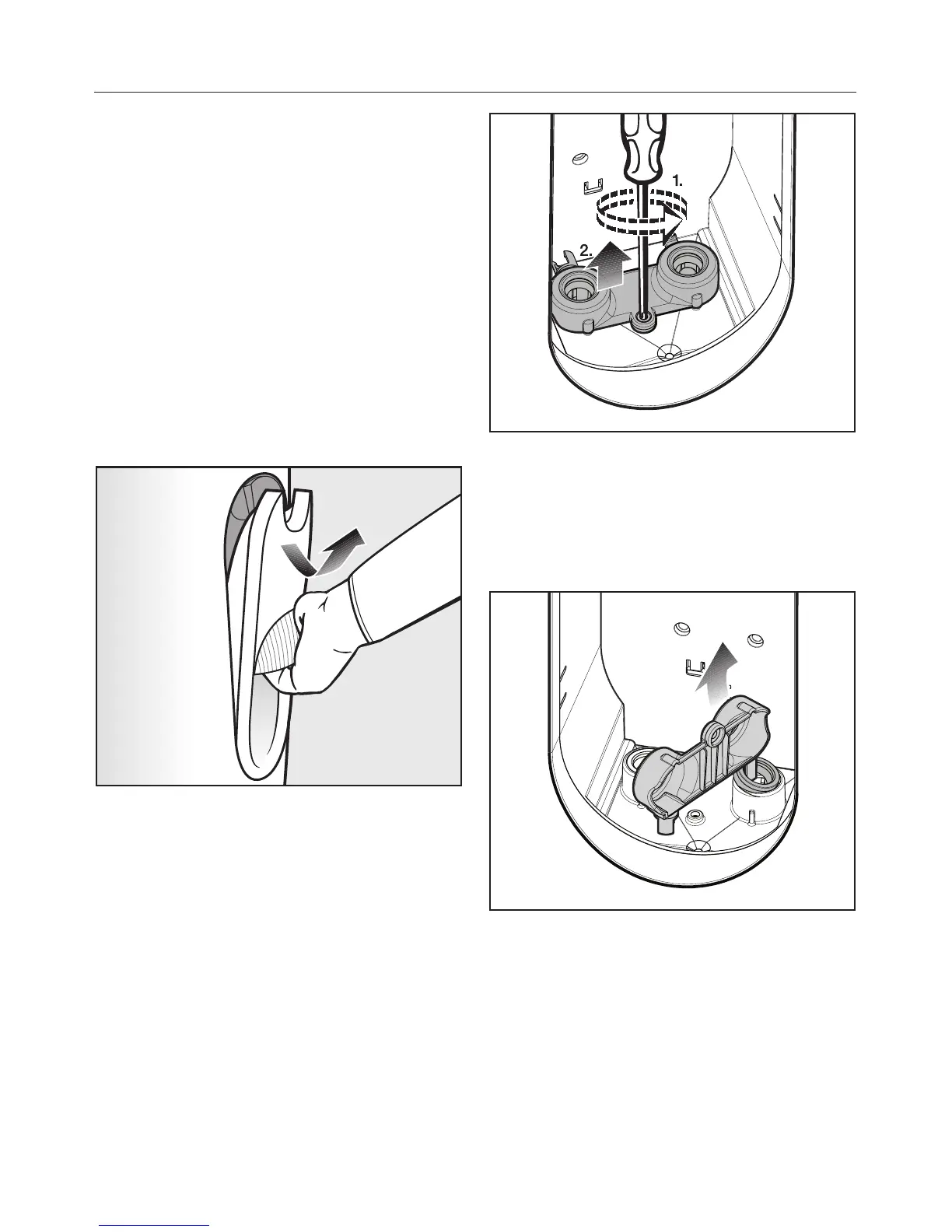 1.

2.