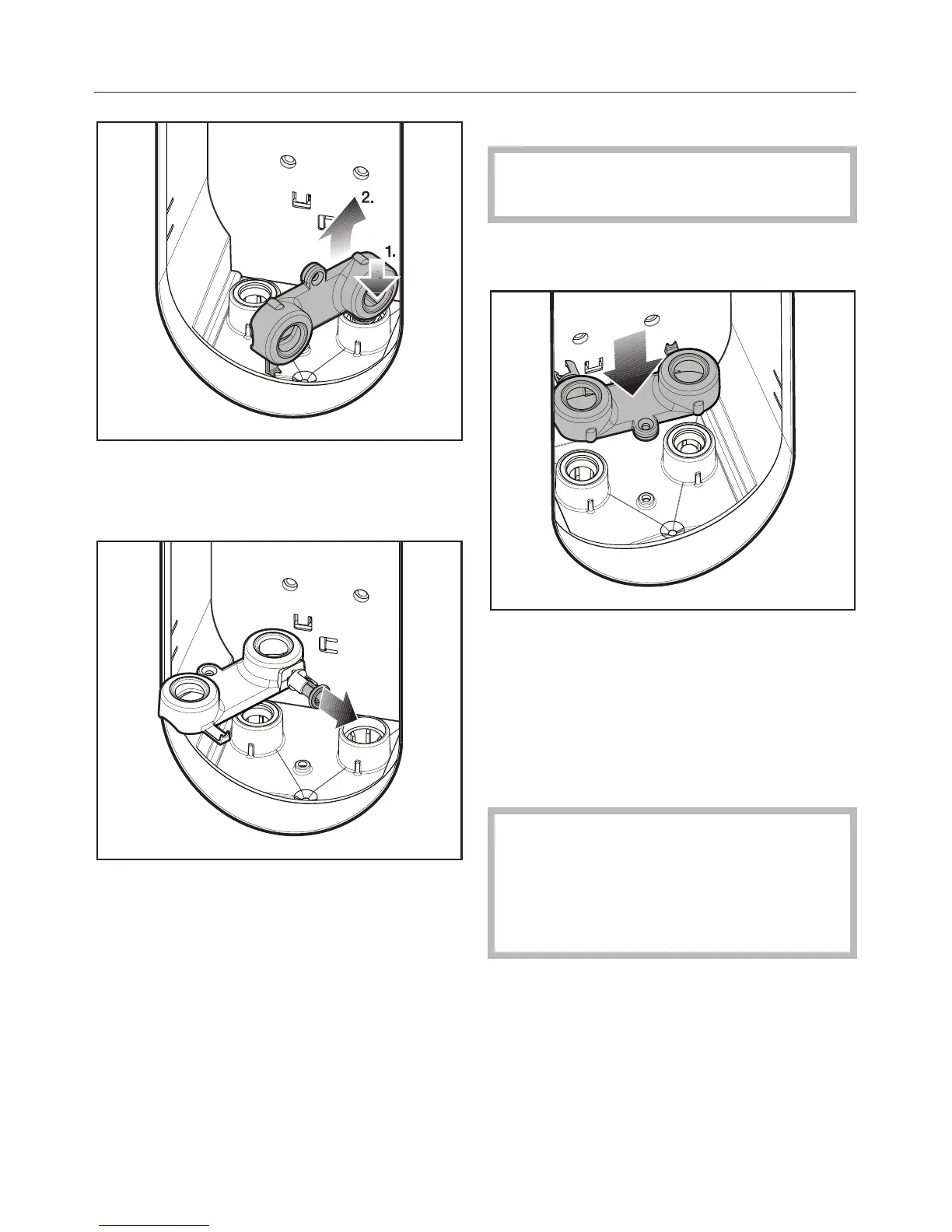 2.

1.