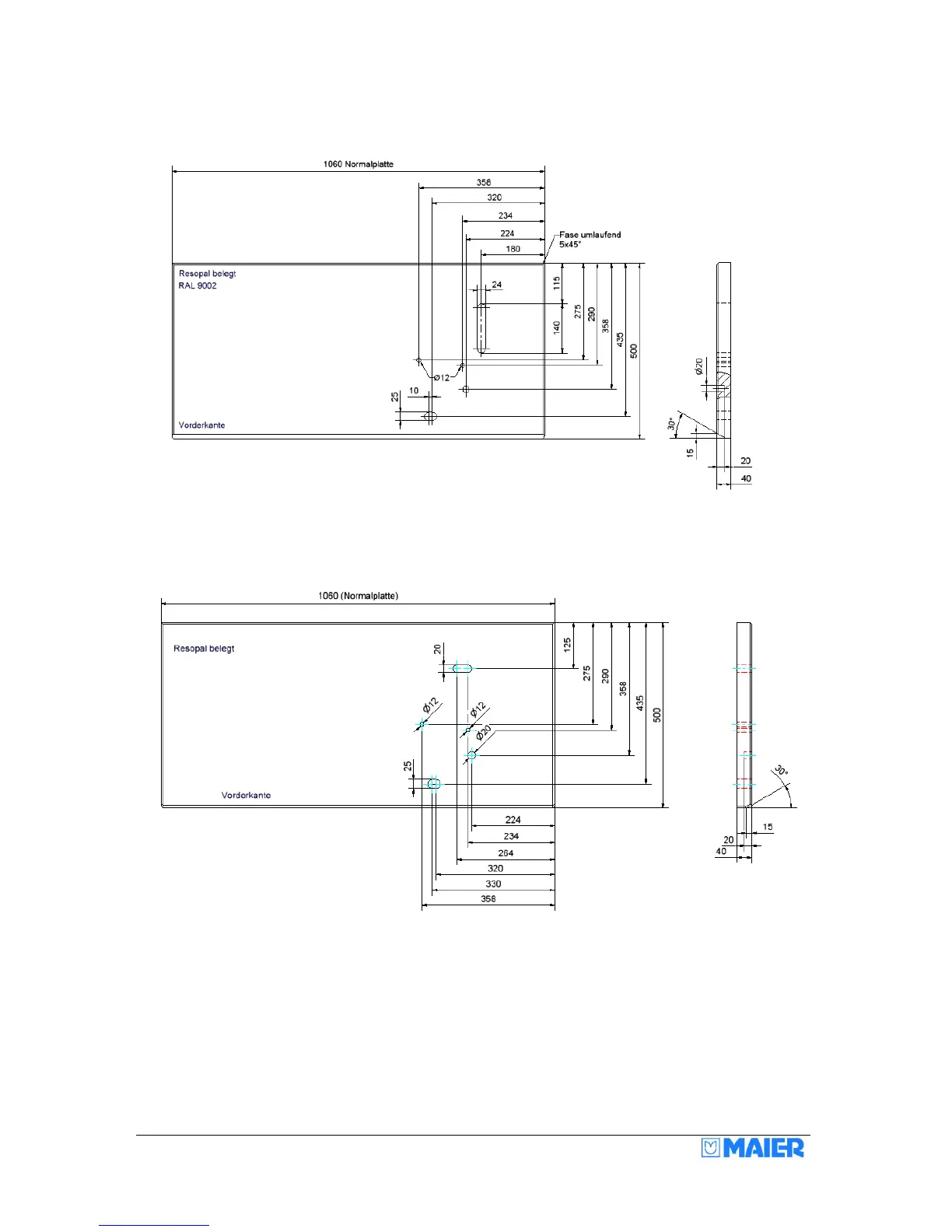 1060 Normalplatte

358

320

234

224

180

Fase umlaufend 5x45°

Resopal belegt
RAL 9002

24

115

140

275

290

358

435

500

Ø12

10

25

Vorderkante

Ø20

30°

15

20

40

1060 (Normalplatte)

Resopal belegt

20

125

275

290

358

435

500

Ø12

Ø12

Ø20

25

Vorderkante

224

234

264

320

330

358

30°

15

20

40

MAIER