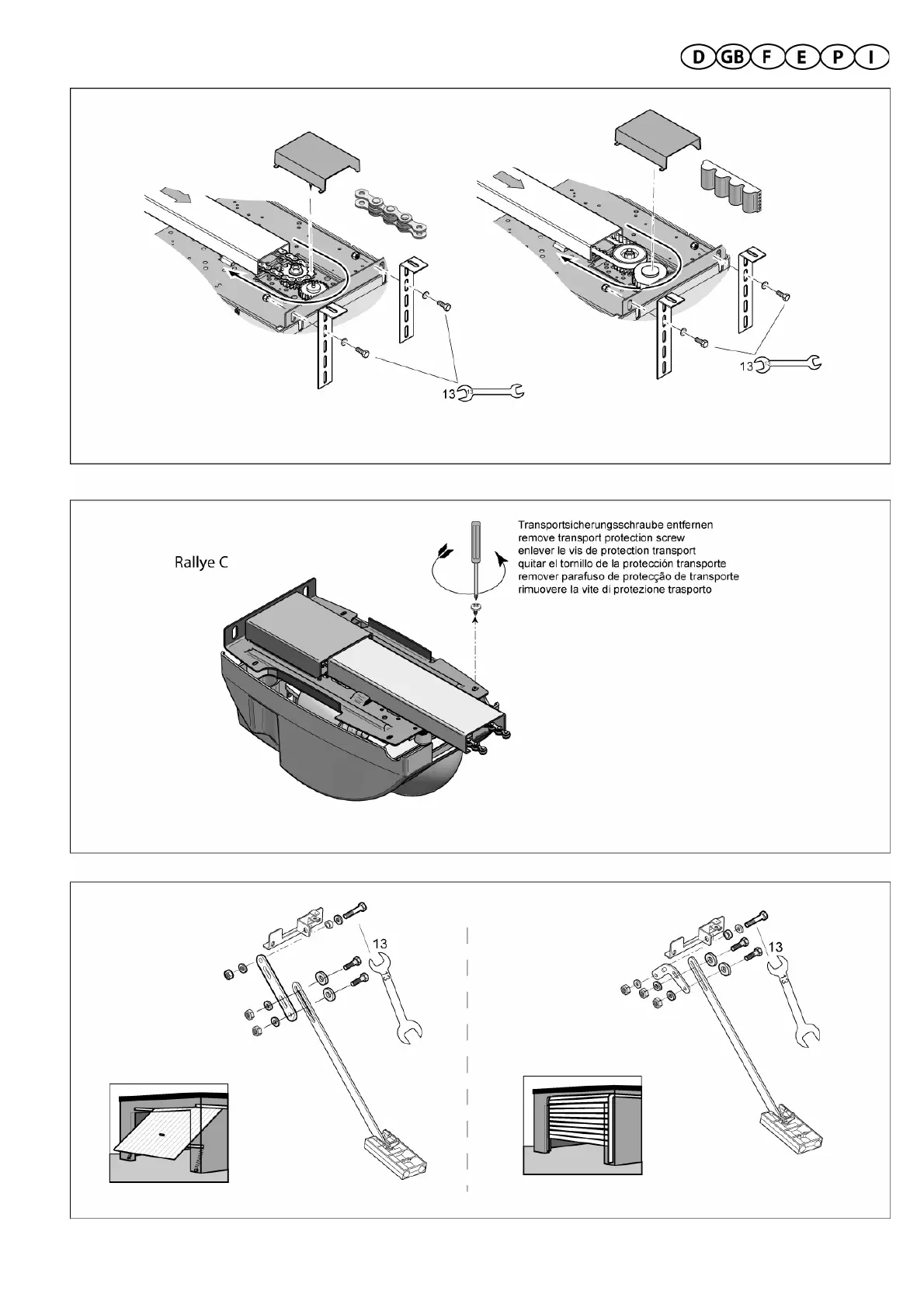 D GB F E P I

13

13

Rallye C

Transportsicherungsschraube entfernen
remove transport protection screw
enlever le vis de protection transport
quitar el tornillo de la protección transporte
remover parafuso de protecção de transporte
rimuovere la vite di protezione trasporto

13

13