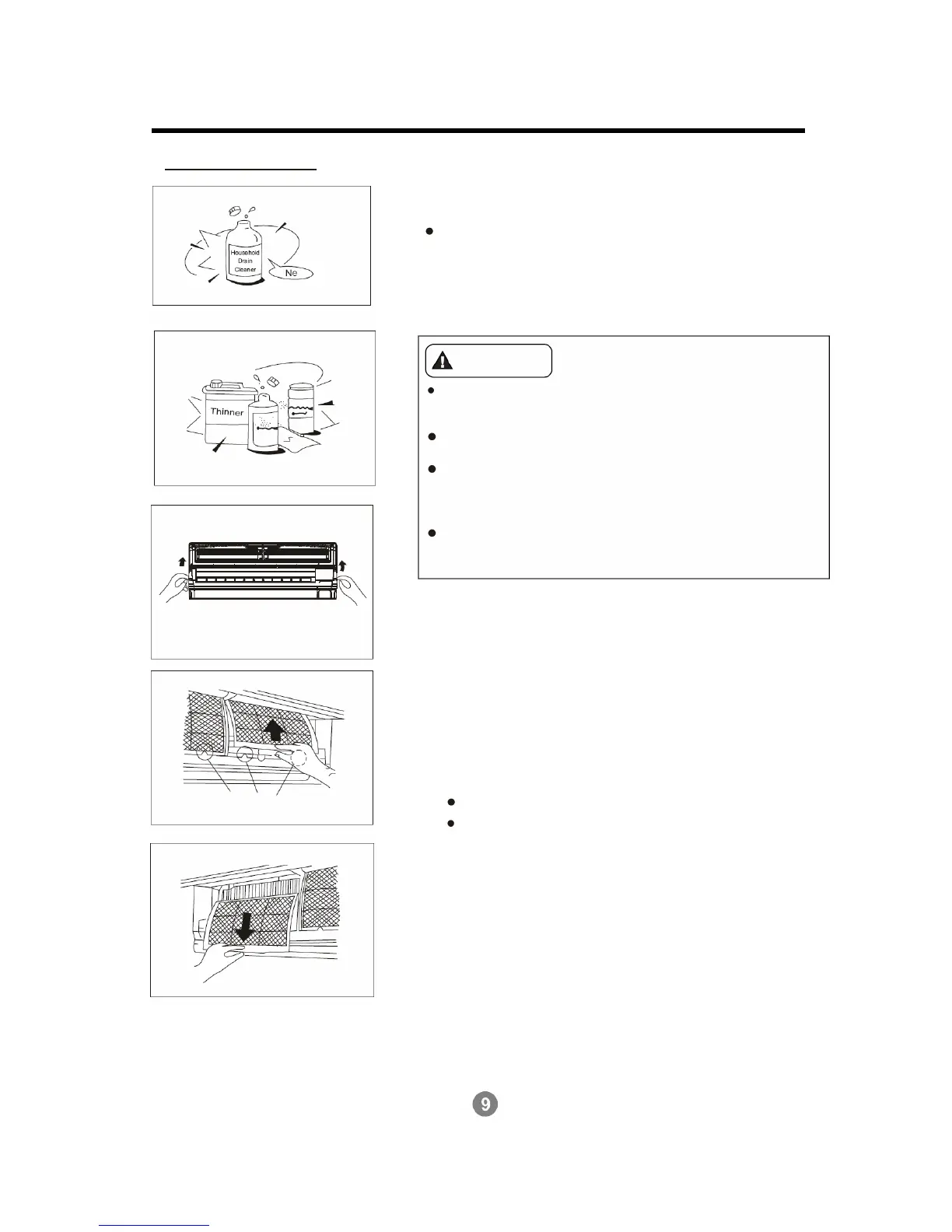 Household Drain Cleaner

Ne

Thinner

9