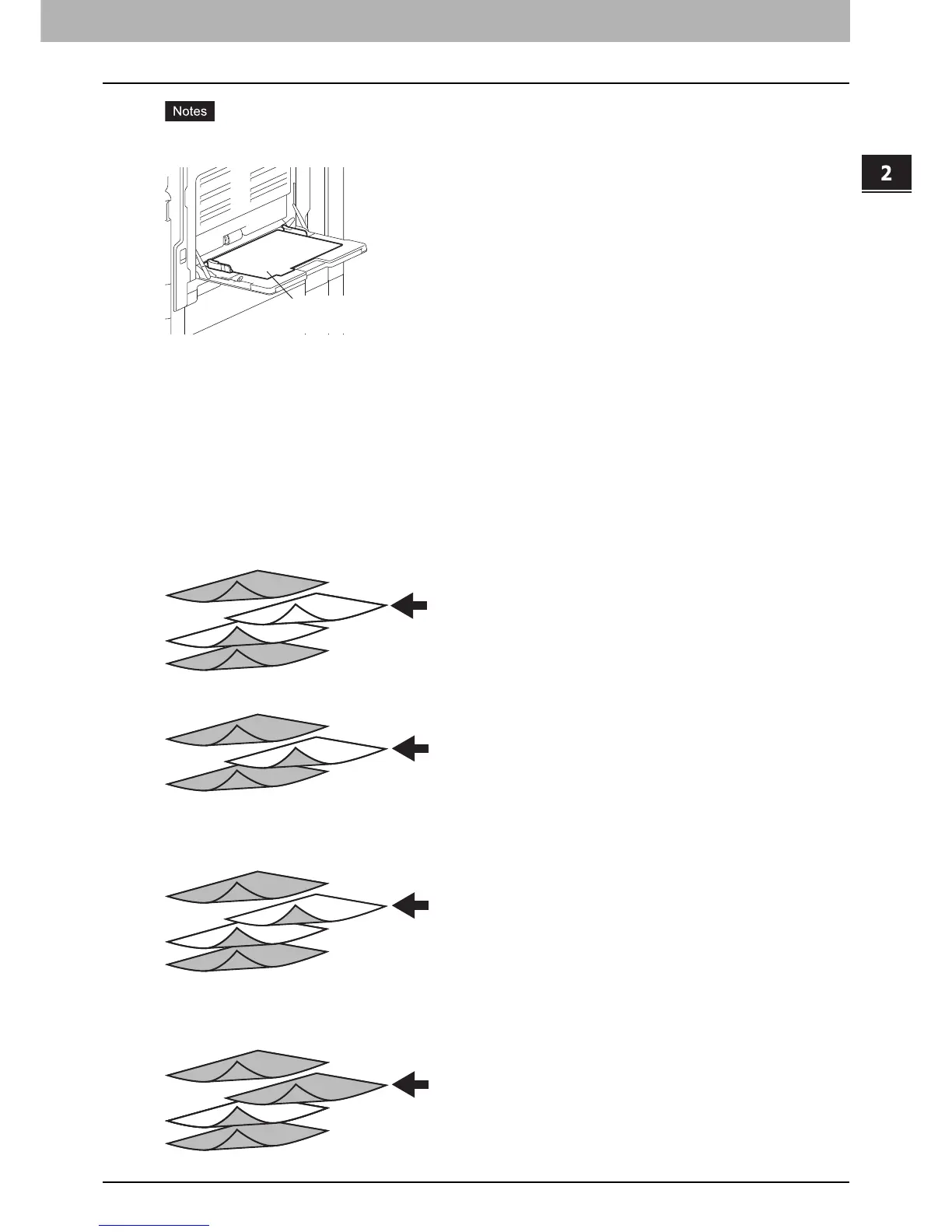 Notes

2