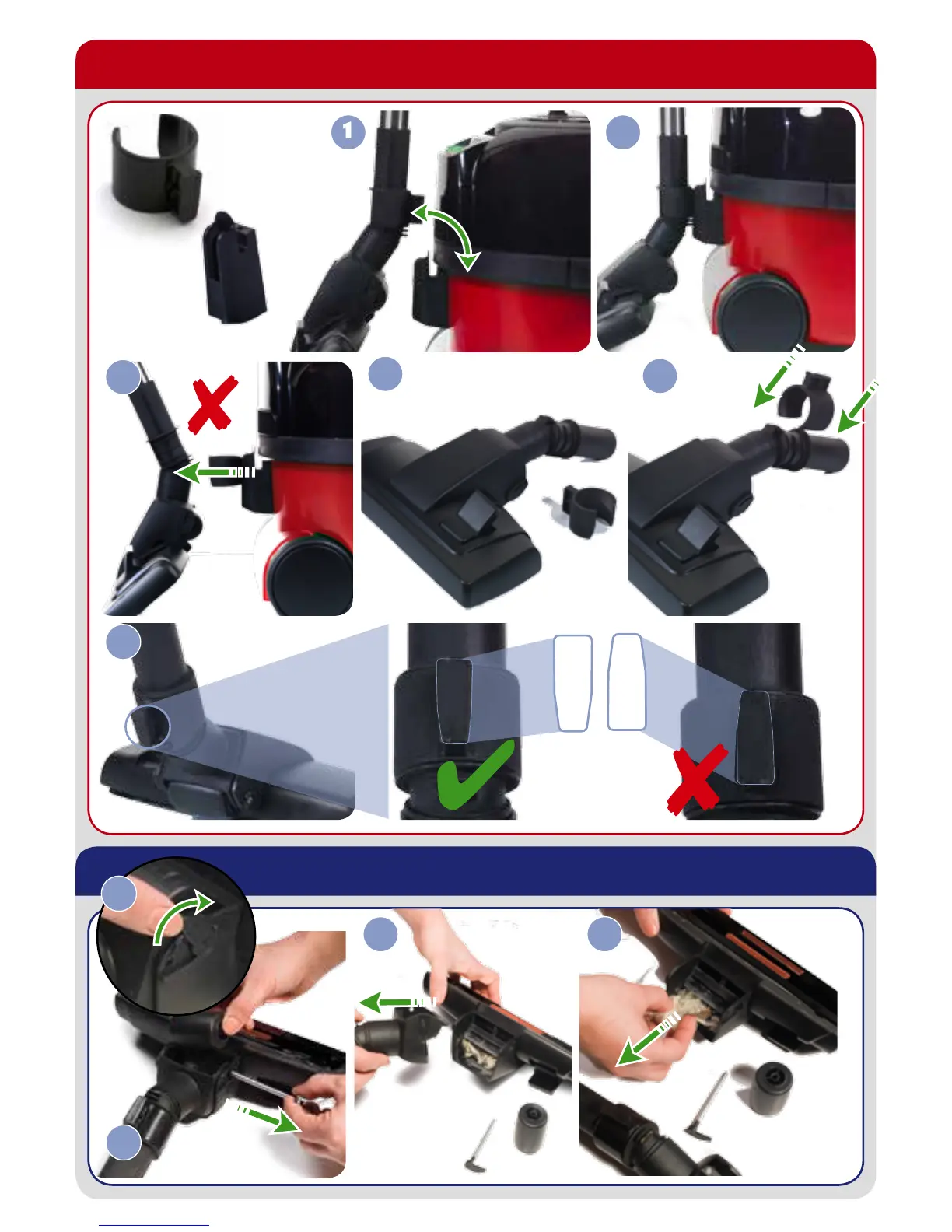 1