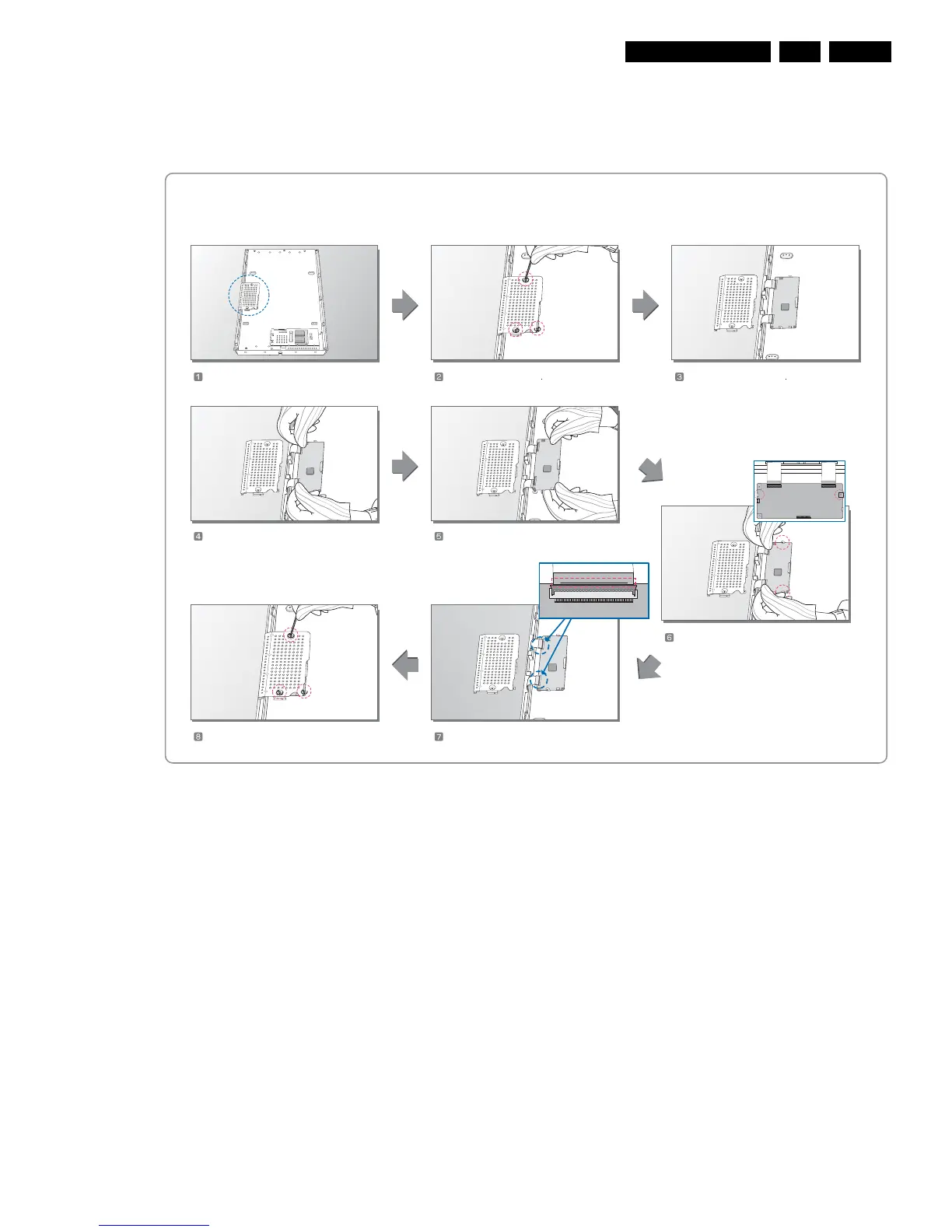 1

2

3

4

5

6

7

8