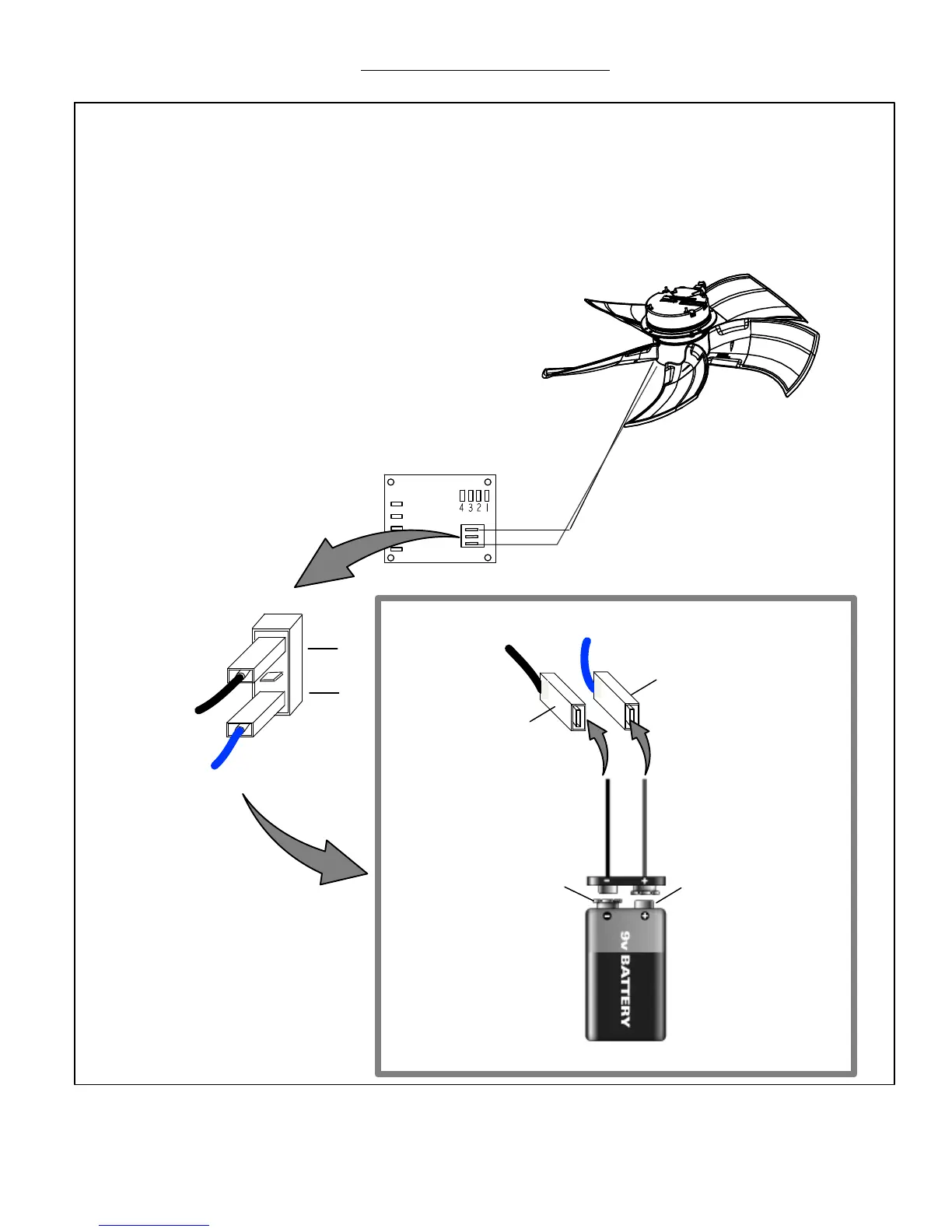 4 3 2 1

9v BATTERY