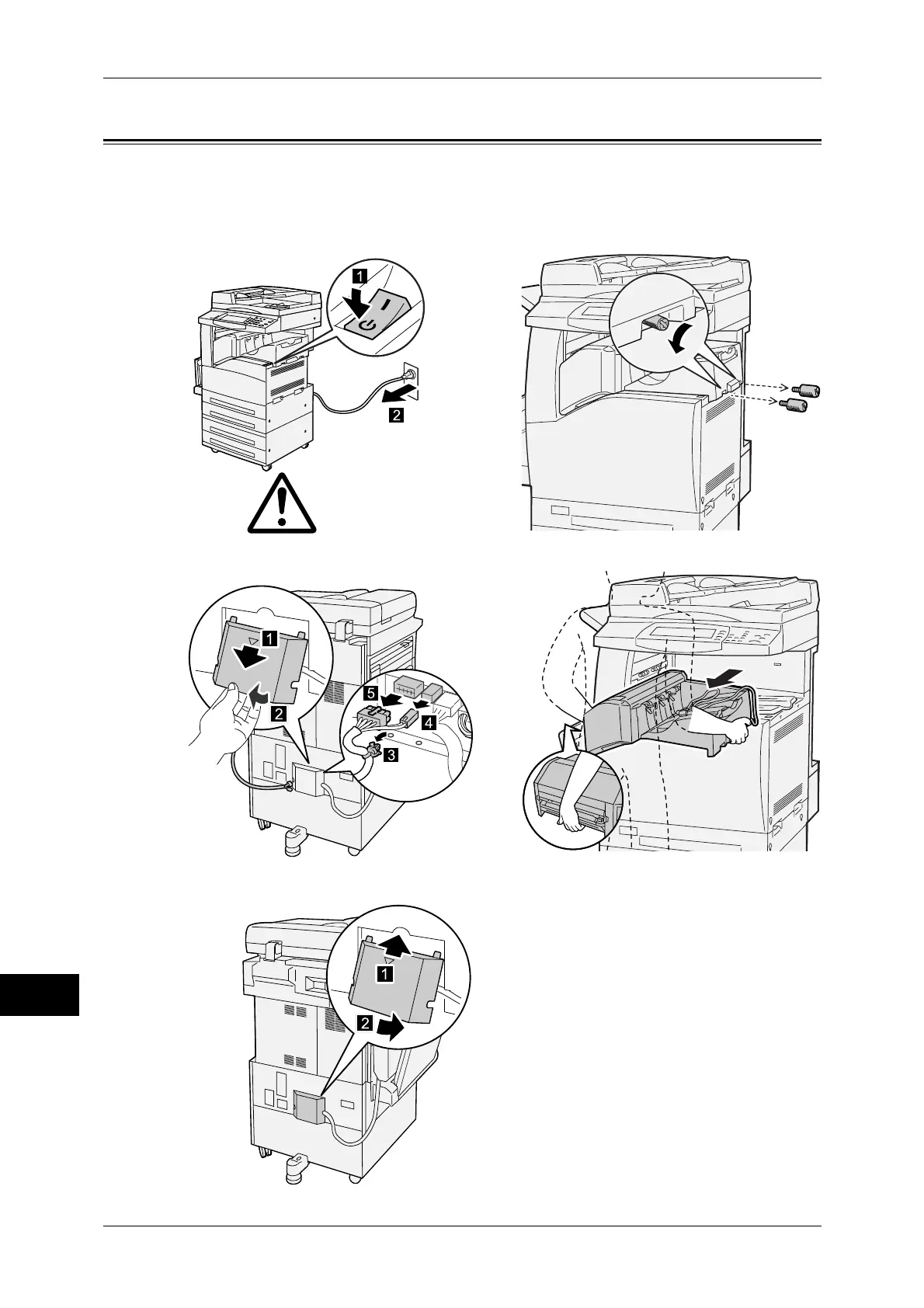 1

2

1

2

5

4

3

1

2