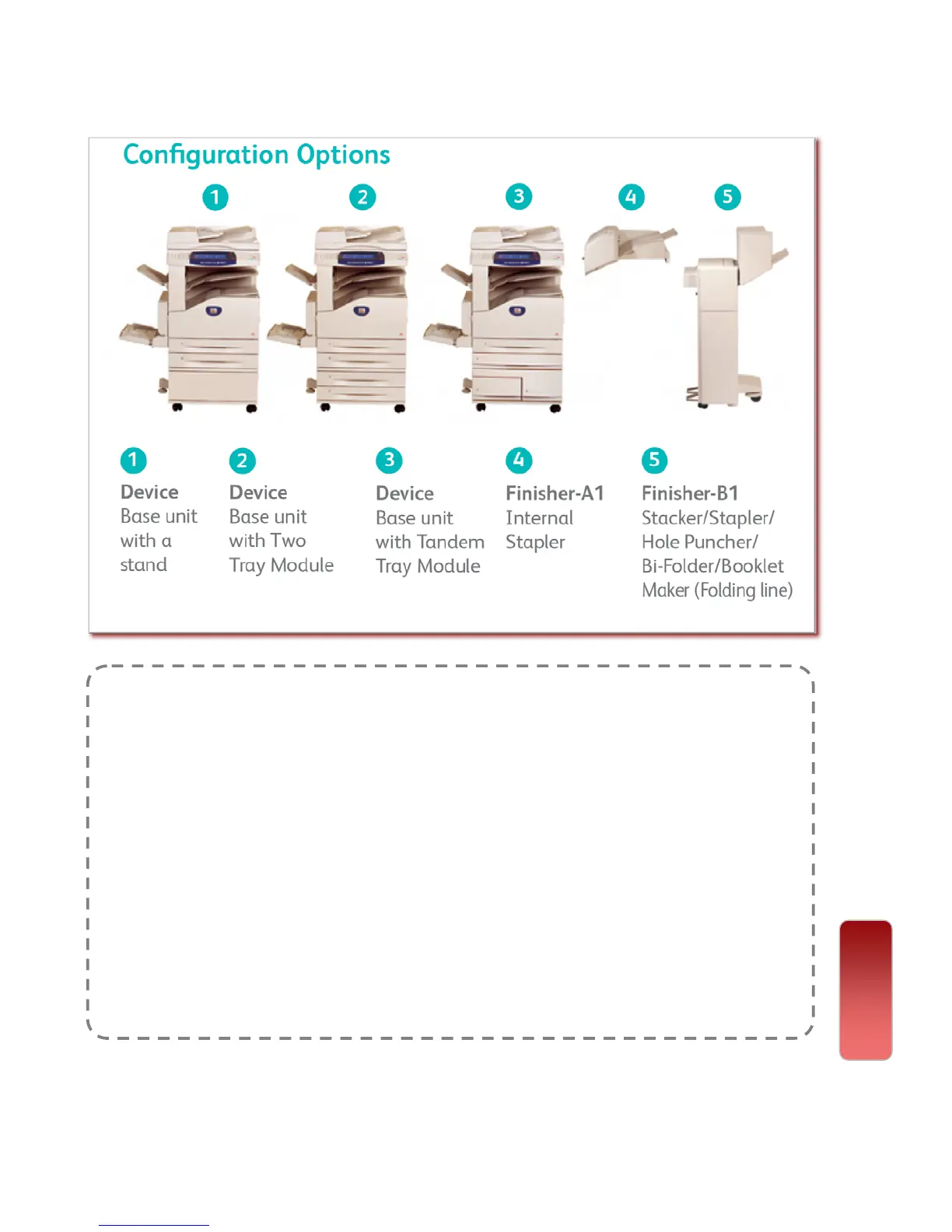 Configuration Options

1 2 3 4 5

1
Device
Base unit with a stand

2
Device
Base unit with Two Tray Module

3
Device
Base unit with Tandem Tray Module

4
Finisher-A1
Internal Stapler

5
Finisher-B1
Stacker/Stapler/ Hole Puncher/ Bi-Folder/Booklet Maker (Folding line)