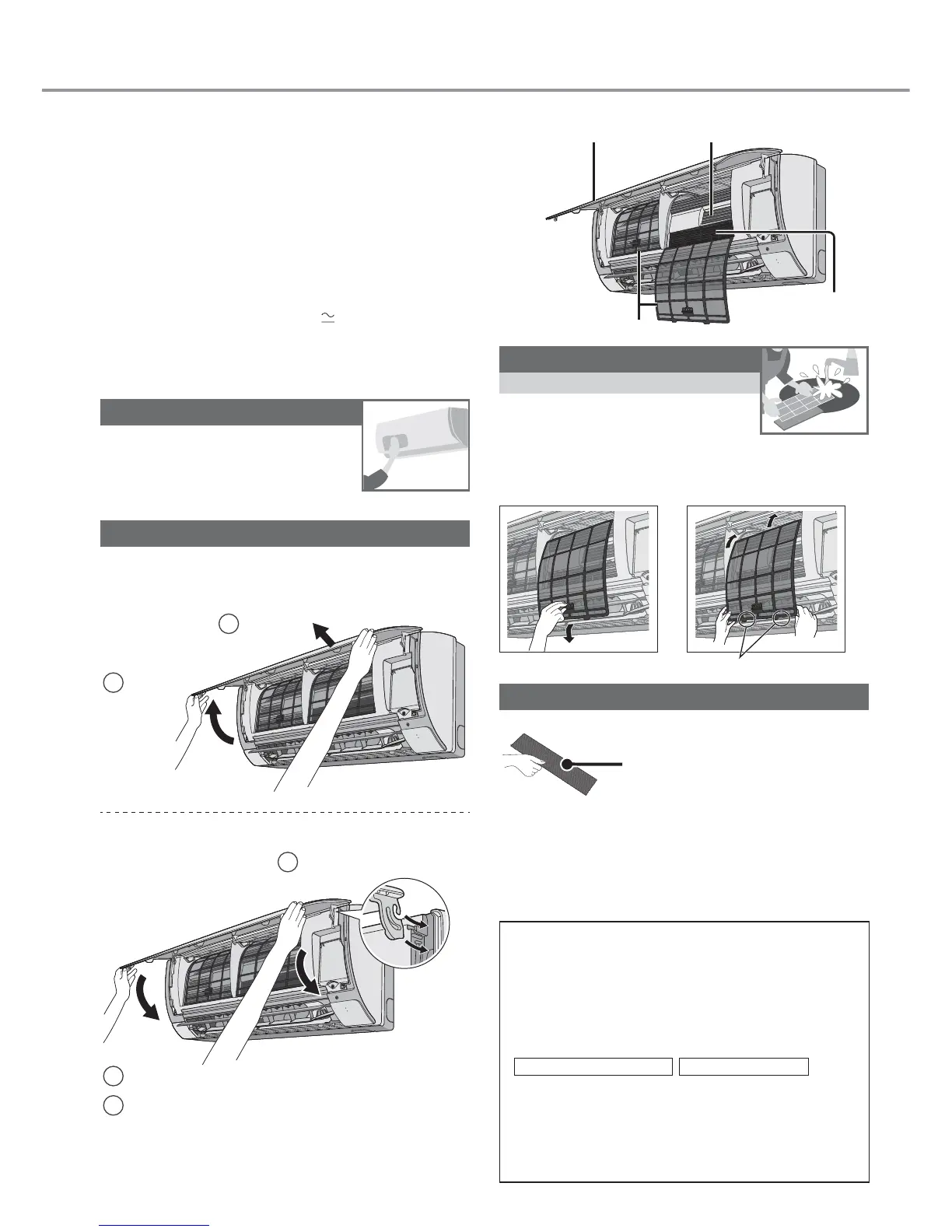 $\sim$