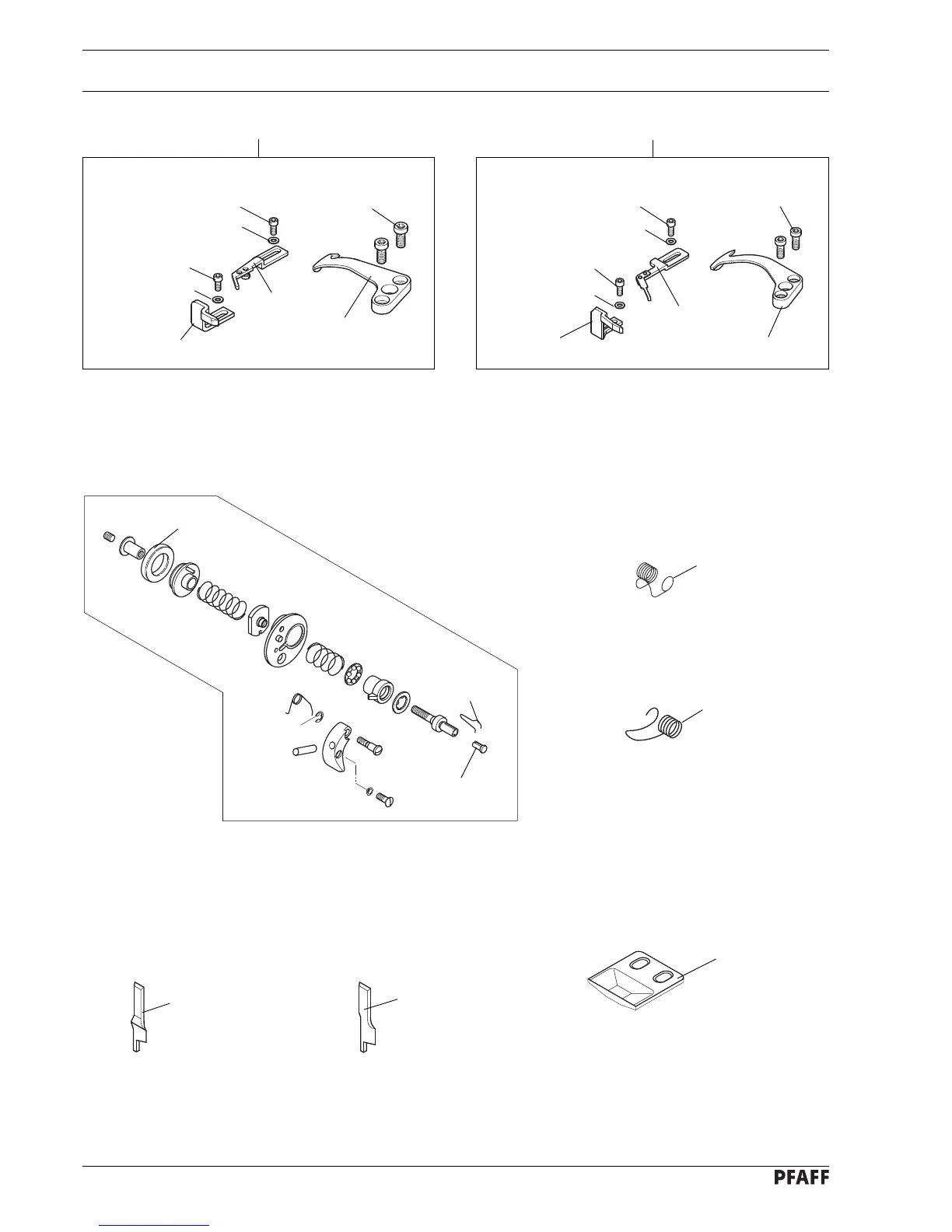 PFAFF