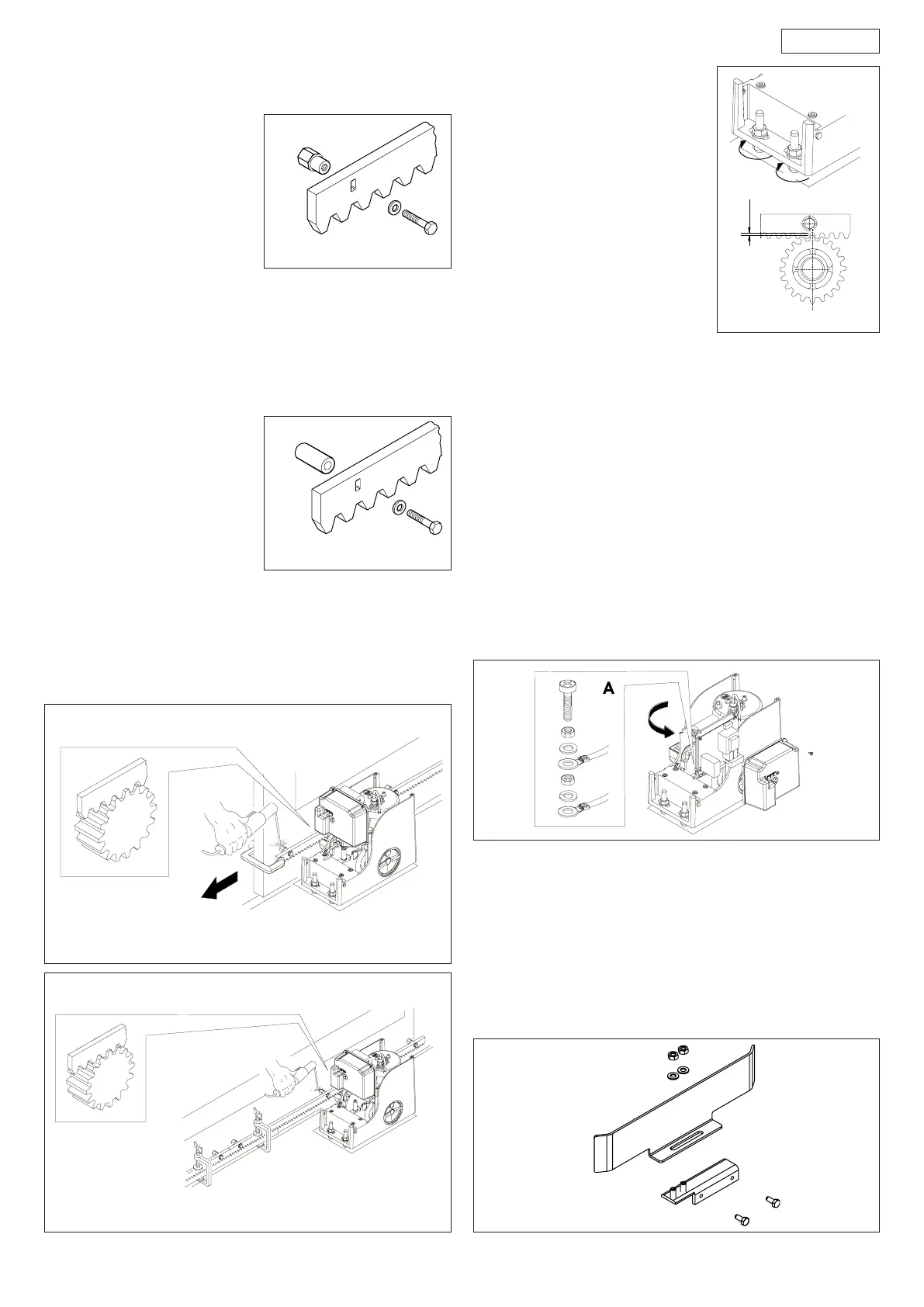 A