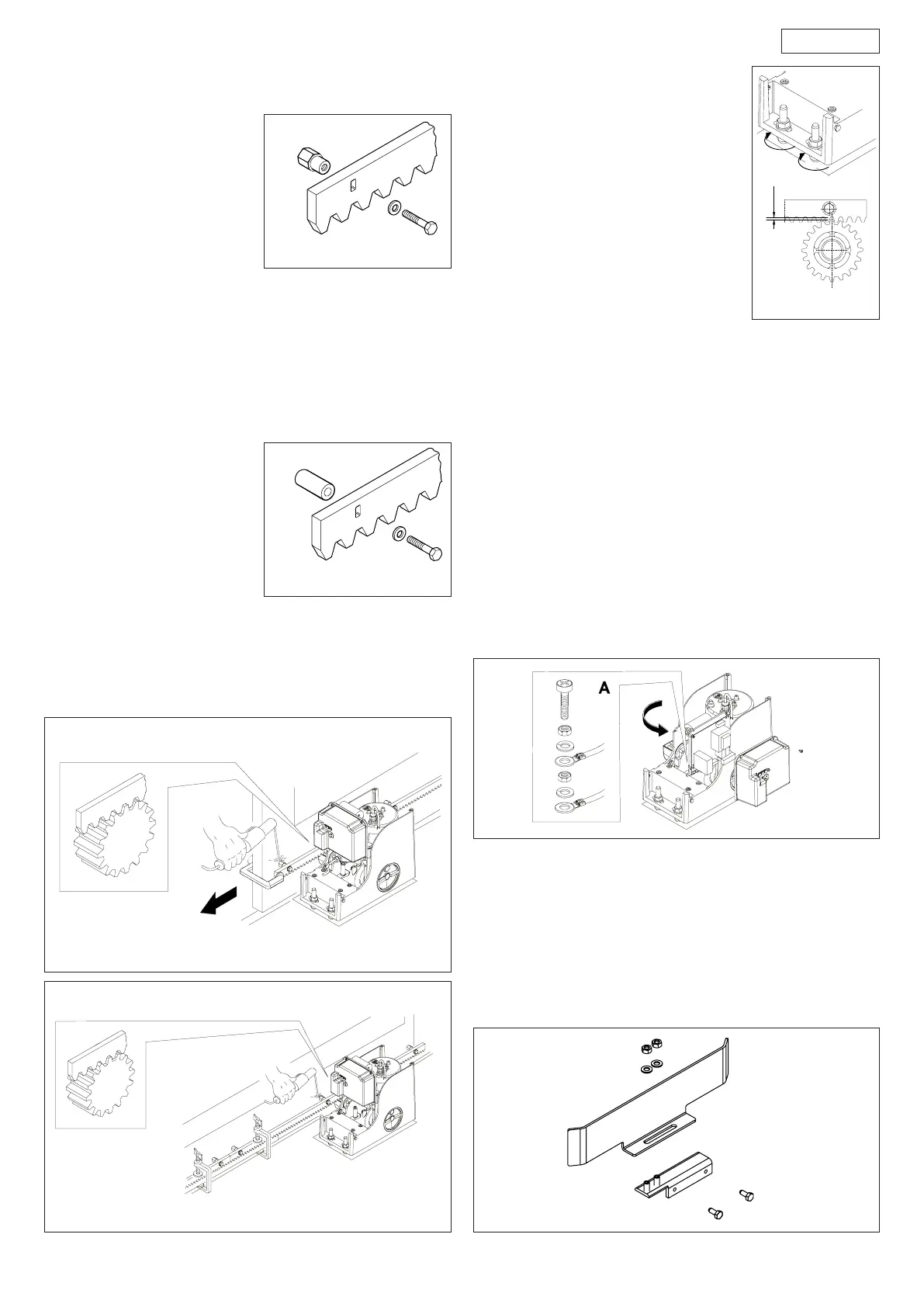 A