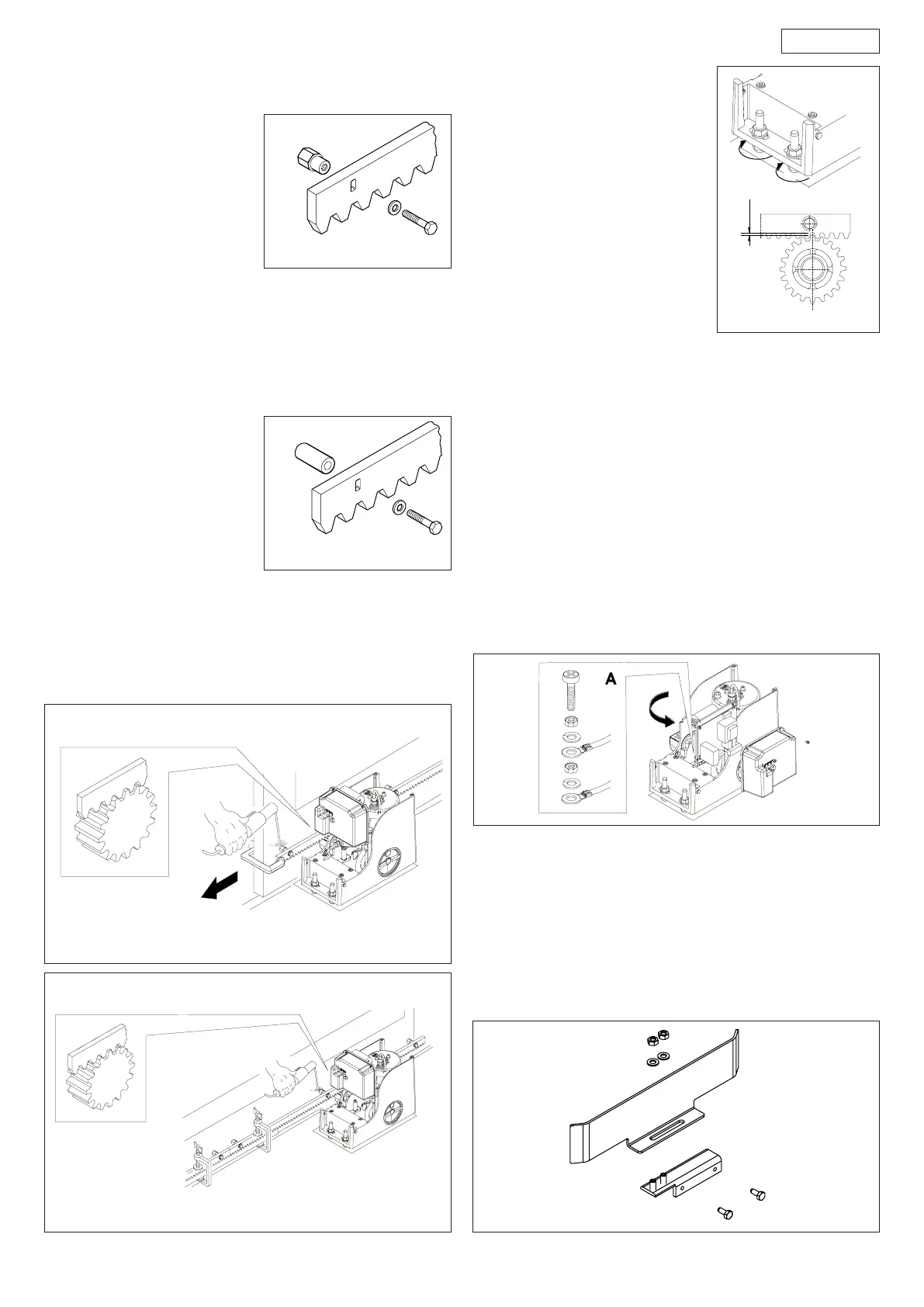 A