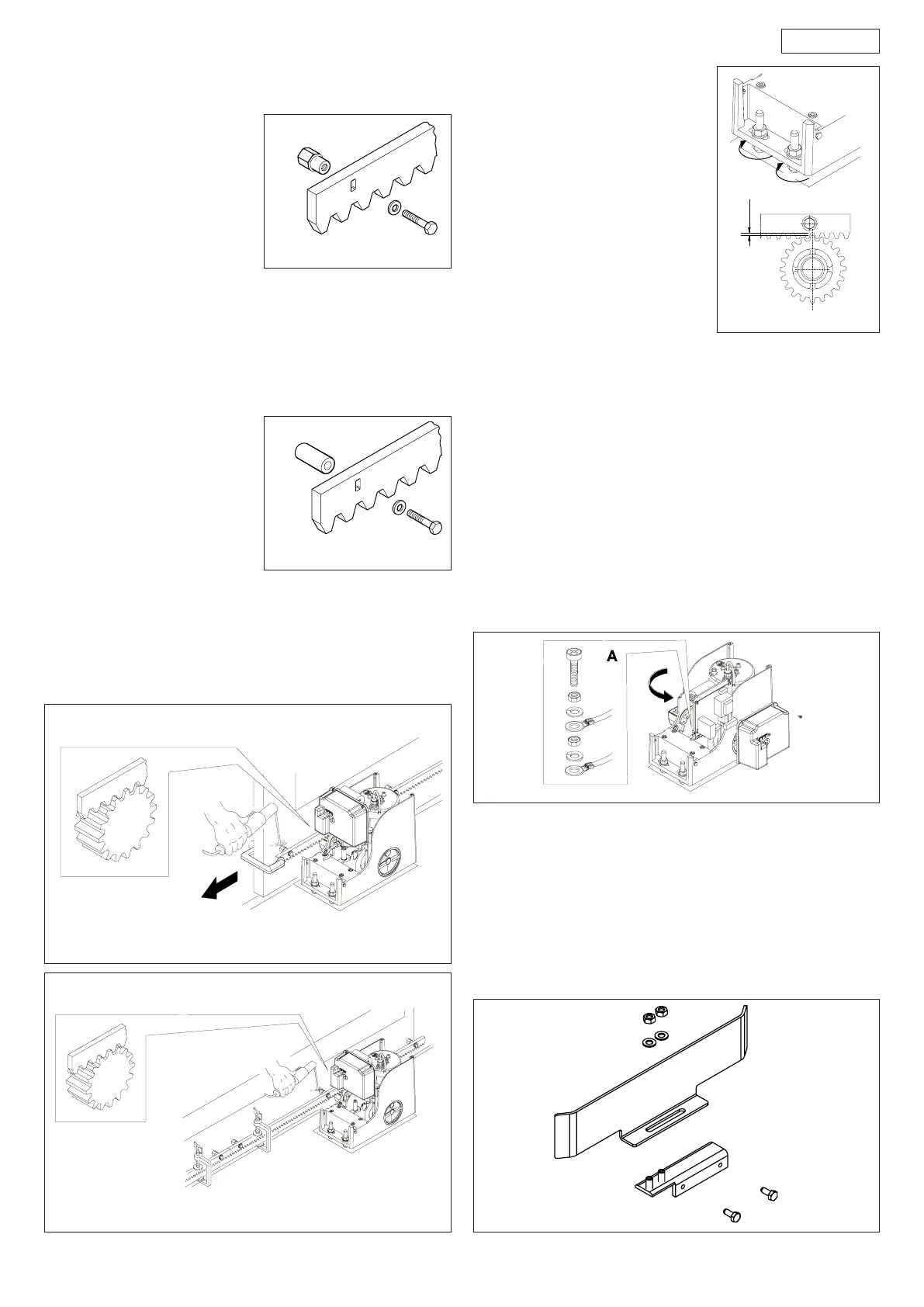 A