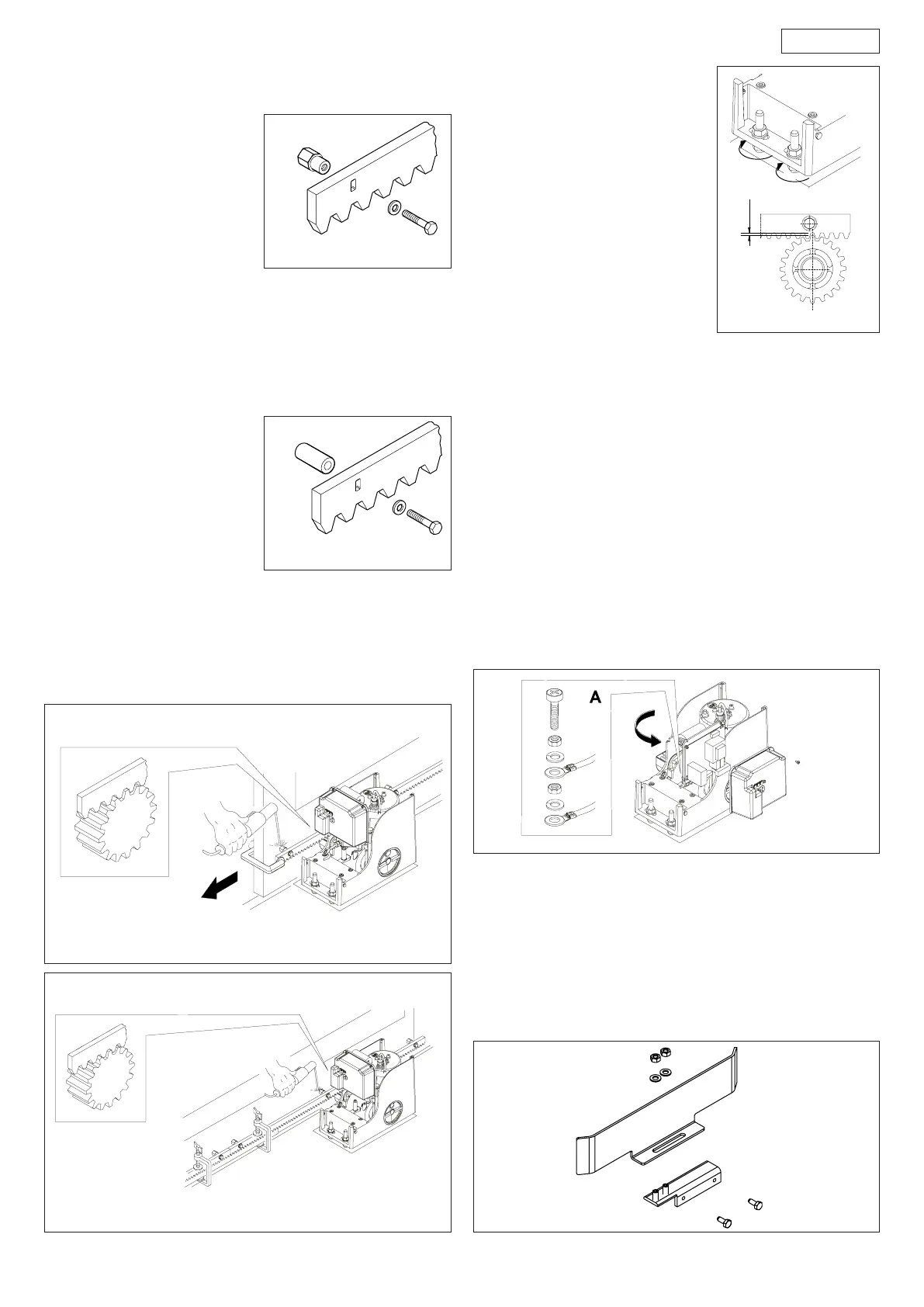 A