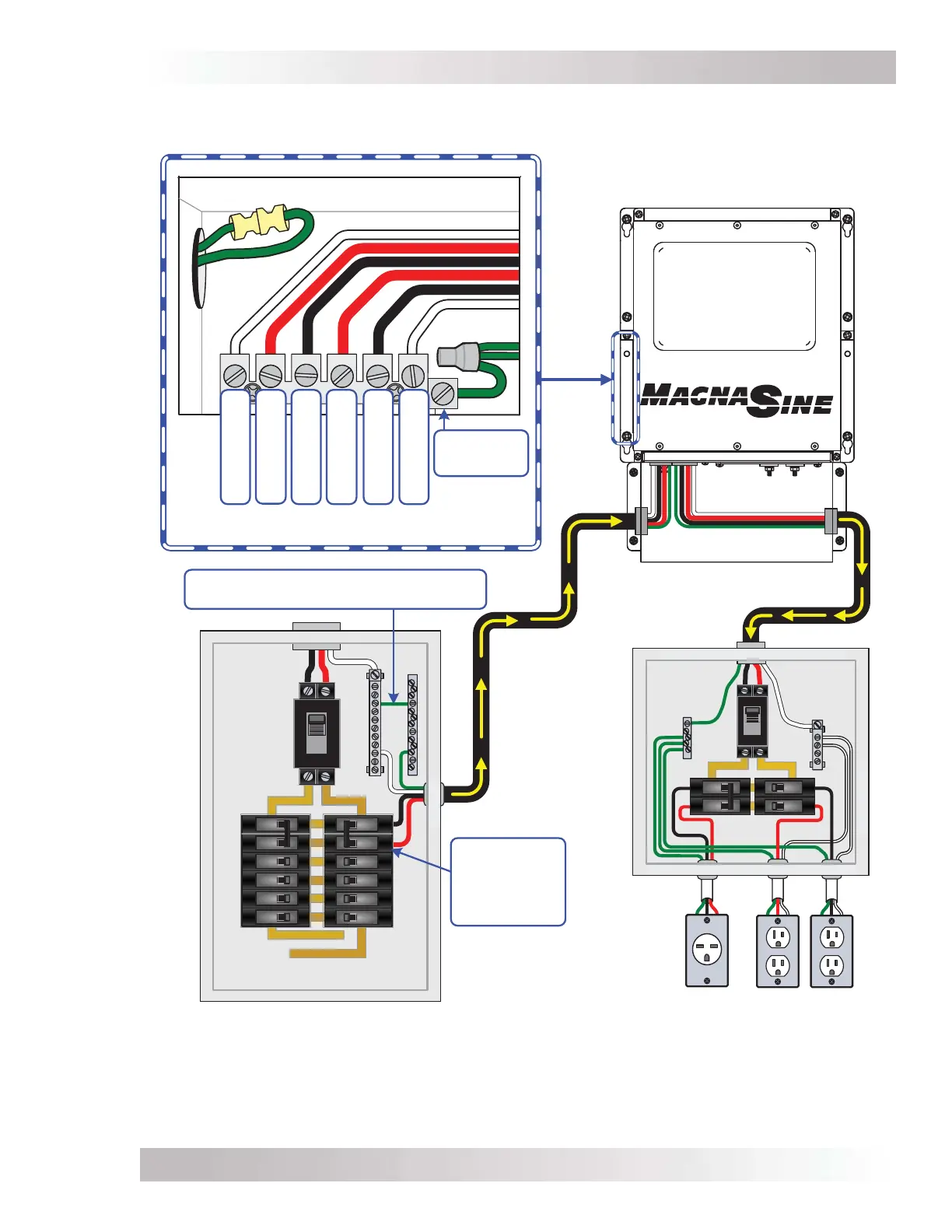 MAGNASINE