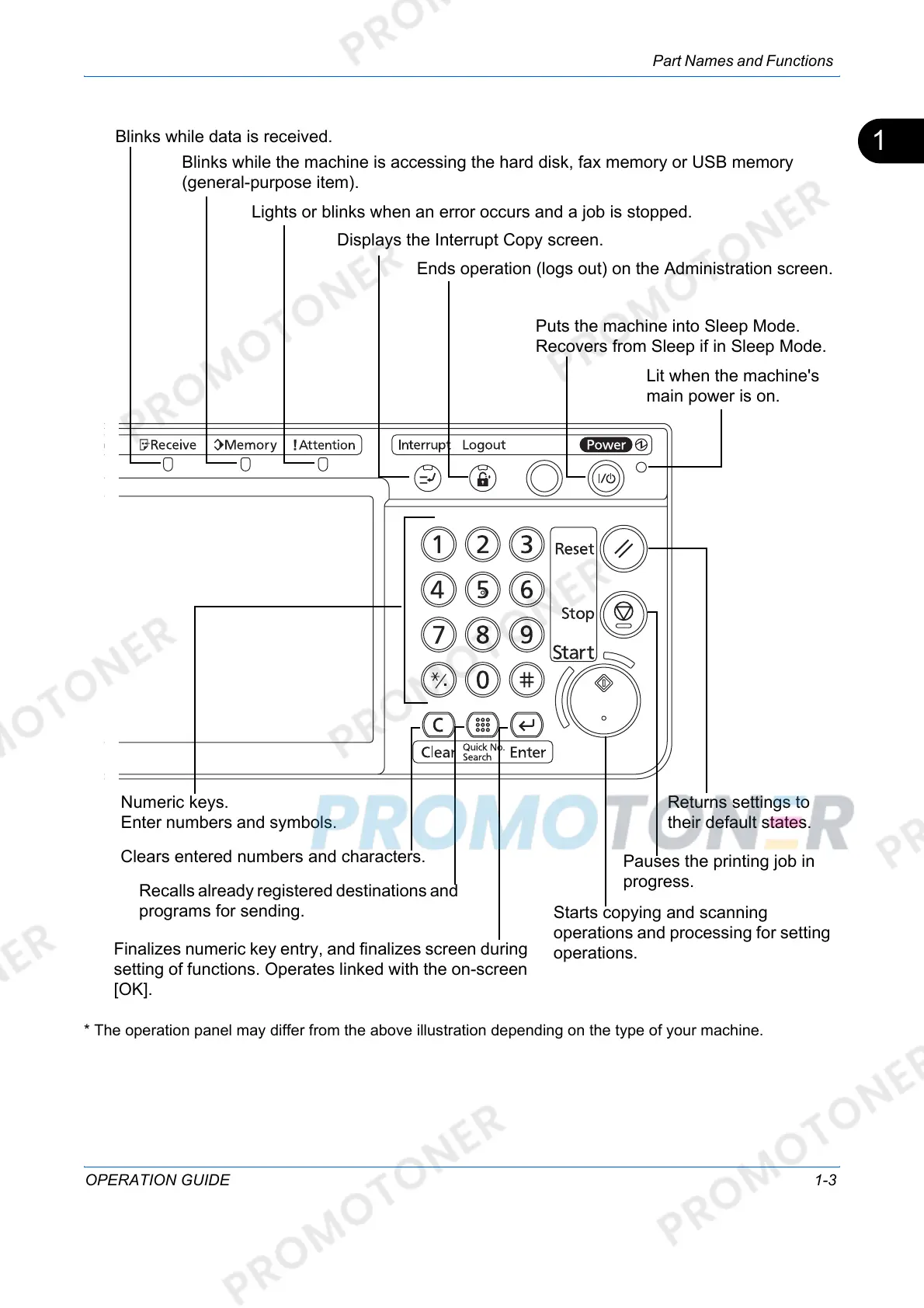 Part Names and Functions

1

Blinks while data is received.

Blinks while the machine is accessing the hard disk, fax memory or USB memory (general-purpose item).

Lights or blinks when an error occurs and a job is stopped.

Displays the Interrupt Copy screen.

Ends operation (logs out) on the Administration screen.

Puts the machine into Sleep Mode. Recovers from Sleep if in Sleep Mode.

Lit when the machine's main power is on.

Receive Memory ! Attention Interrupt Logout Power

1 2 3 4 5 6 7 8 9 */. 0 # Reset Stop Start

C Clear Quick No. Search Enter

Numeric keys. Enter numbers and symbols.

Clears entered numbers and characters.

Recalls already registered destinations and programs for sending.

Finalizes numeric key entry, and finalizes screen during setting of functions. Operates linked with the on-screen [OK].

Returns settings to their default states.

Pauses the printing job in progress.

Starts copying and scanning operations and processing for setting operations.

PROMOTONER

* The operation panel may differ from the above illustration depending on the type of your machine.

OPERATION GUIDE 1-3