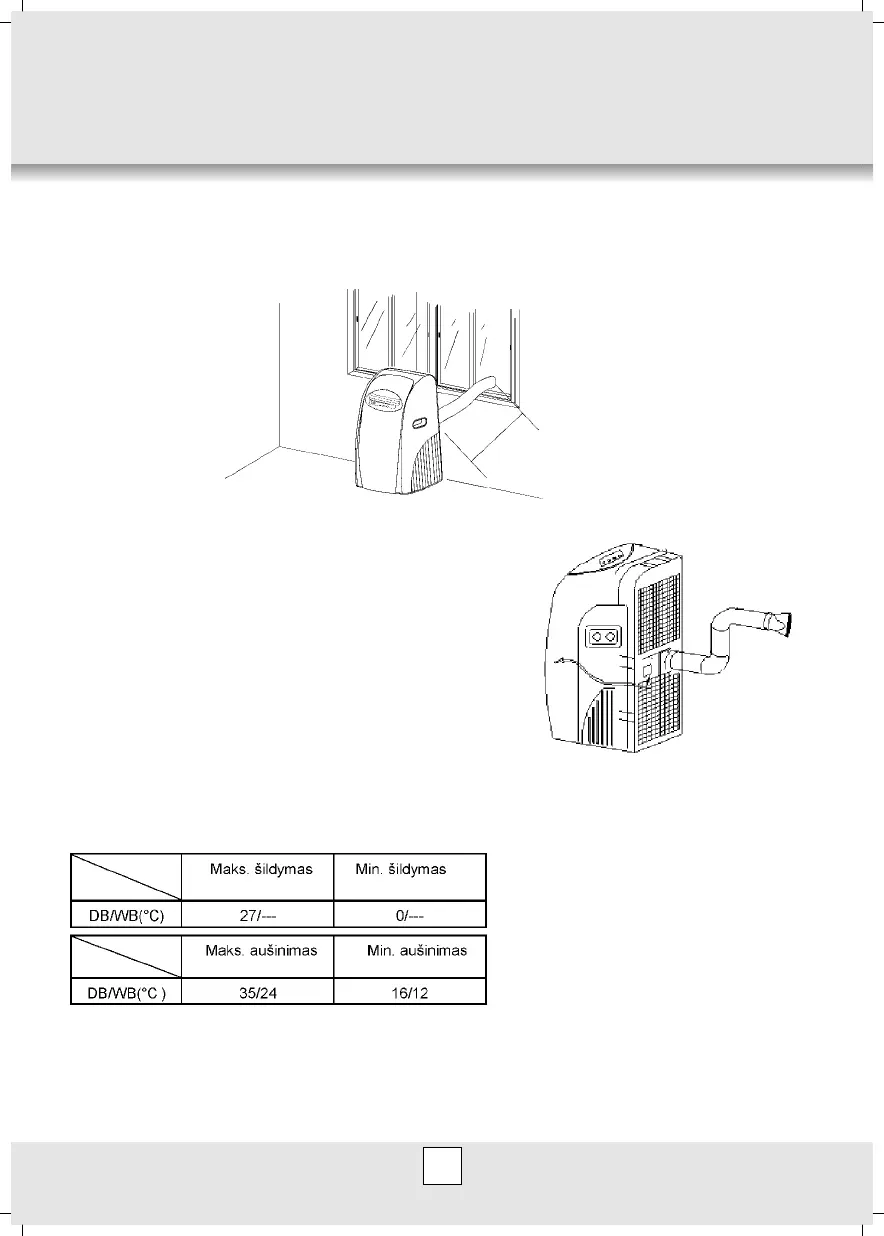 |  | Maks. šildymas | Min. šildymas |
|---|---|---|
| DB/WB(°C) | 27/--- | 0/--- |

|  | Maks. aušinimas | Min. aušinimas |
|---|---|---|
| DB/WB(°C ) | 35/24 | 16/12 |