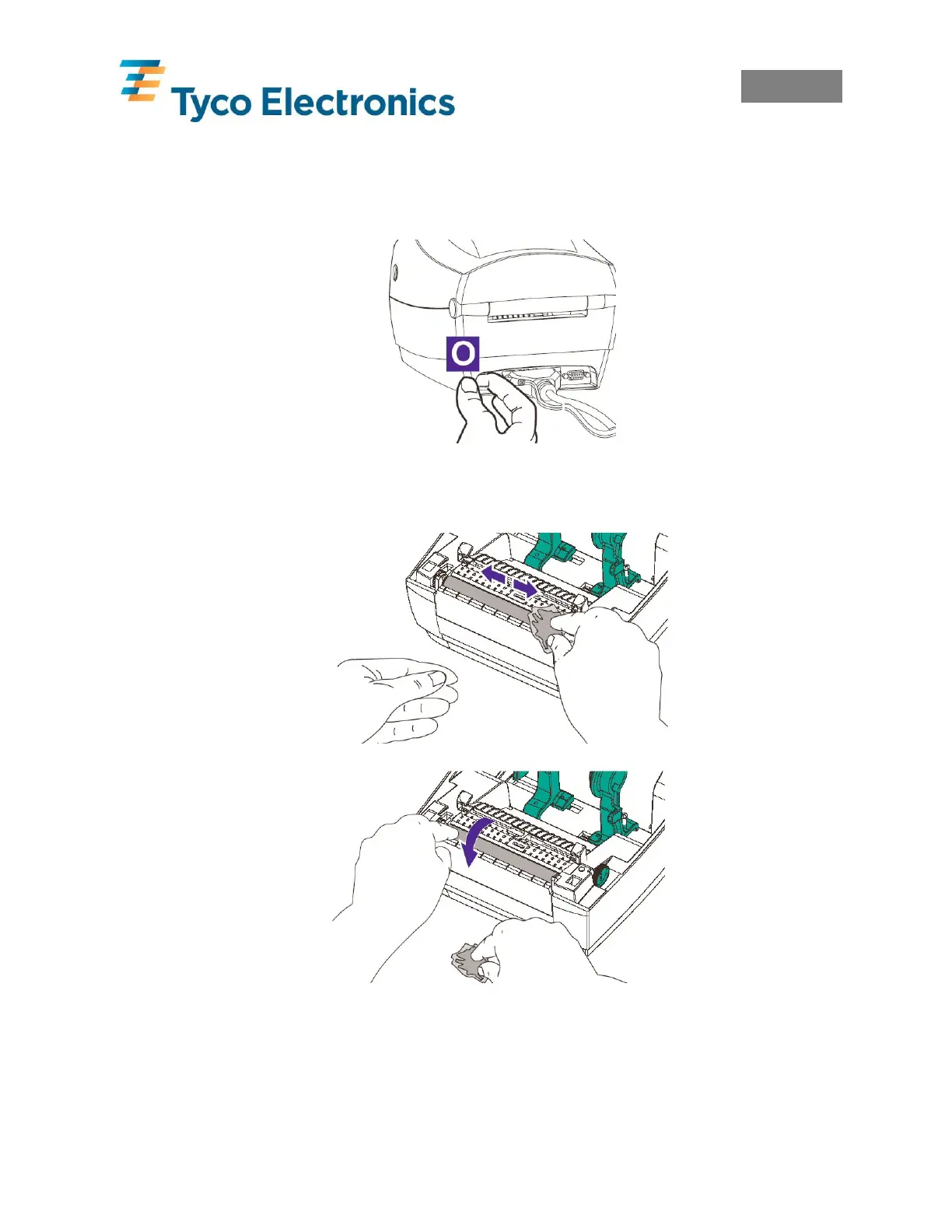 Tyco Electronics

O