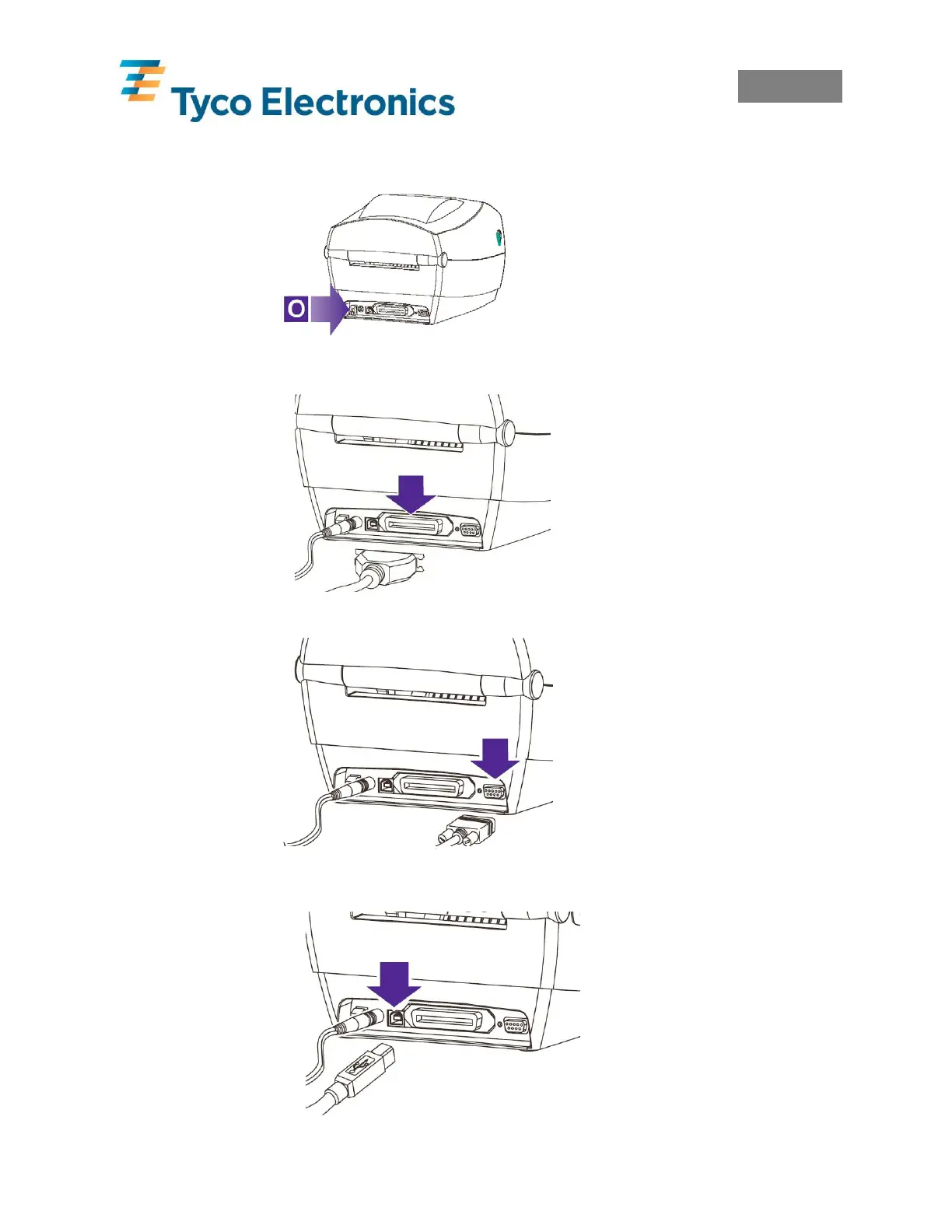 Tyco Electronics

O