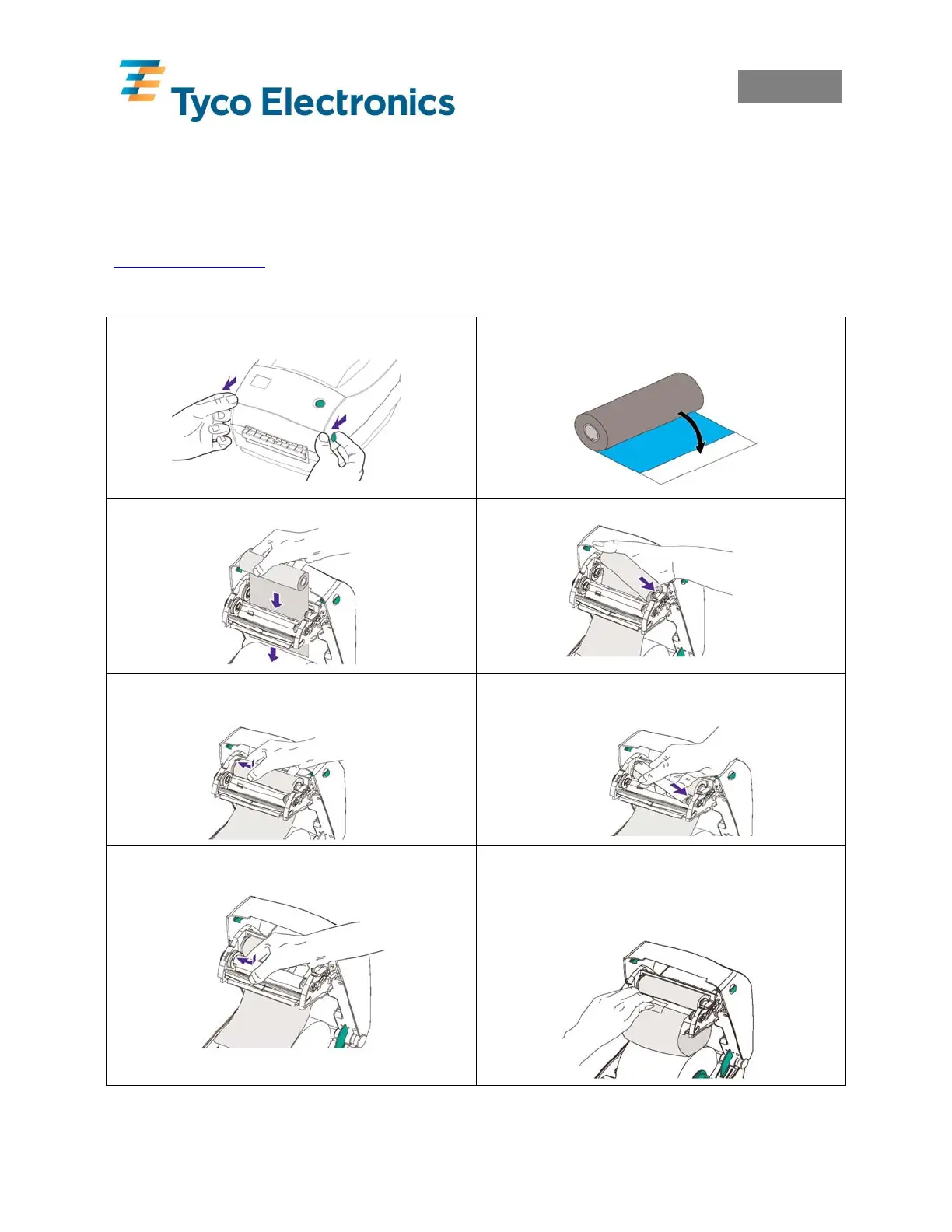 Tyco Electronics