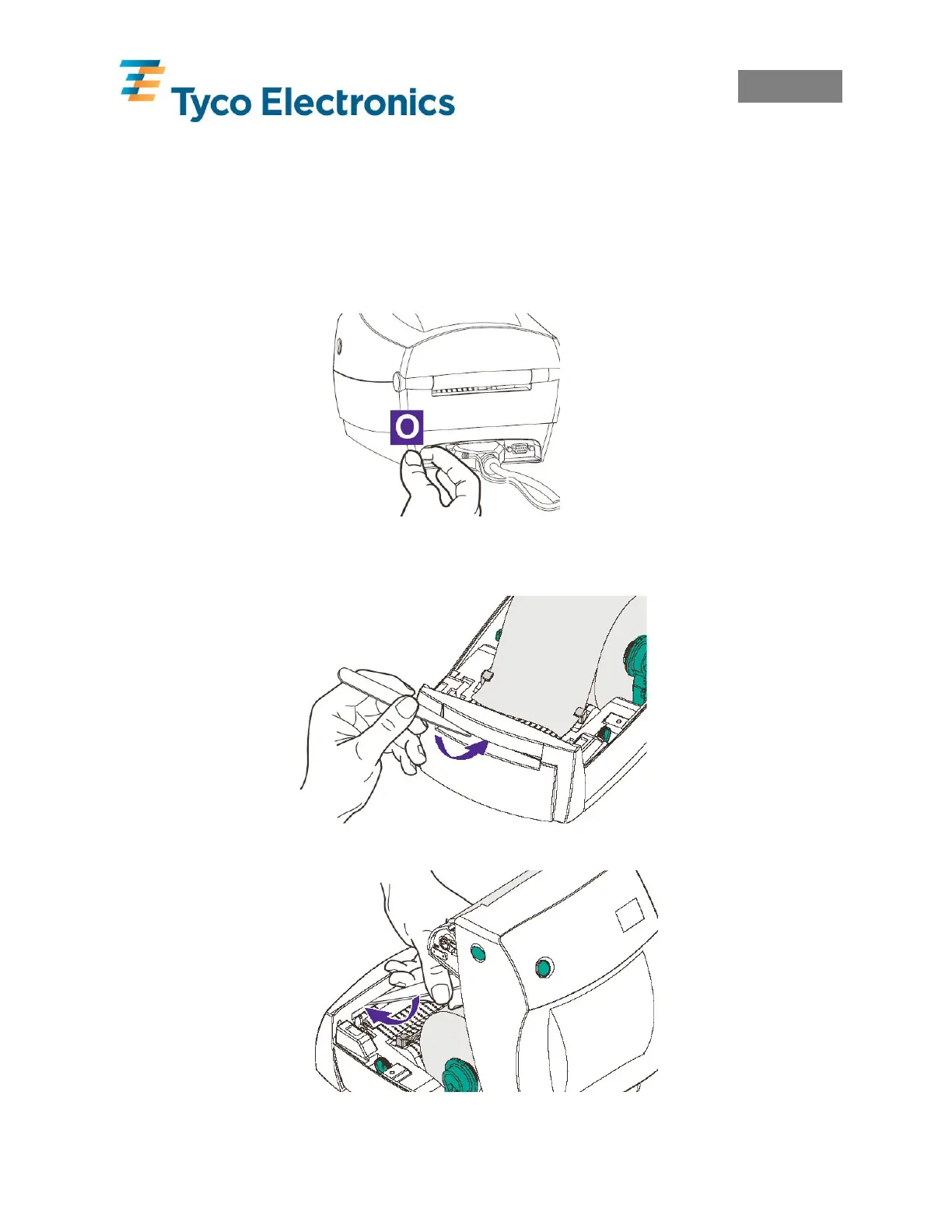 Tyco Electronics

O