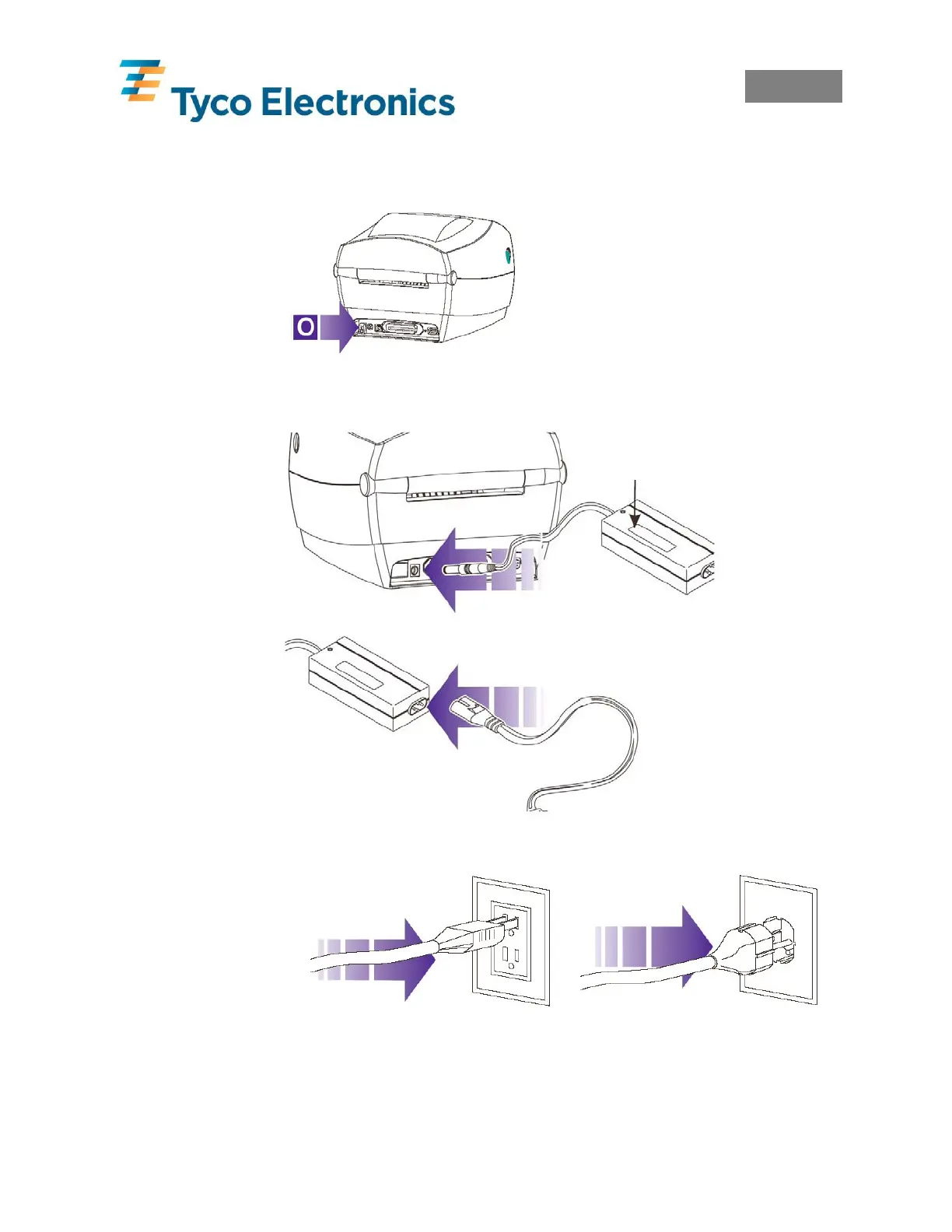 Tyco Electronics

O