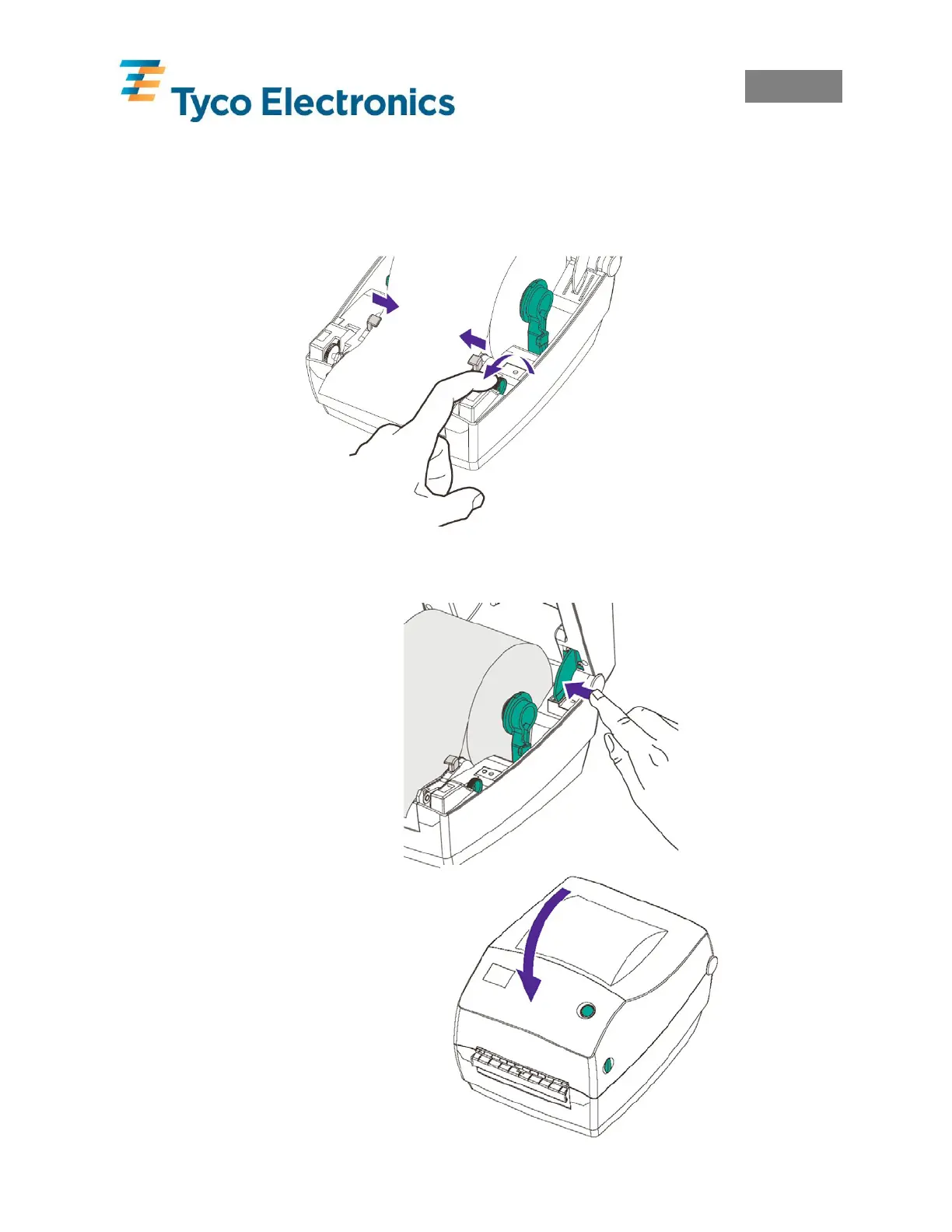 Tyco Electronics