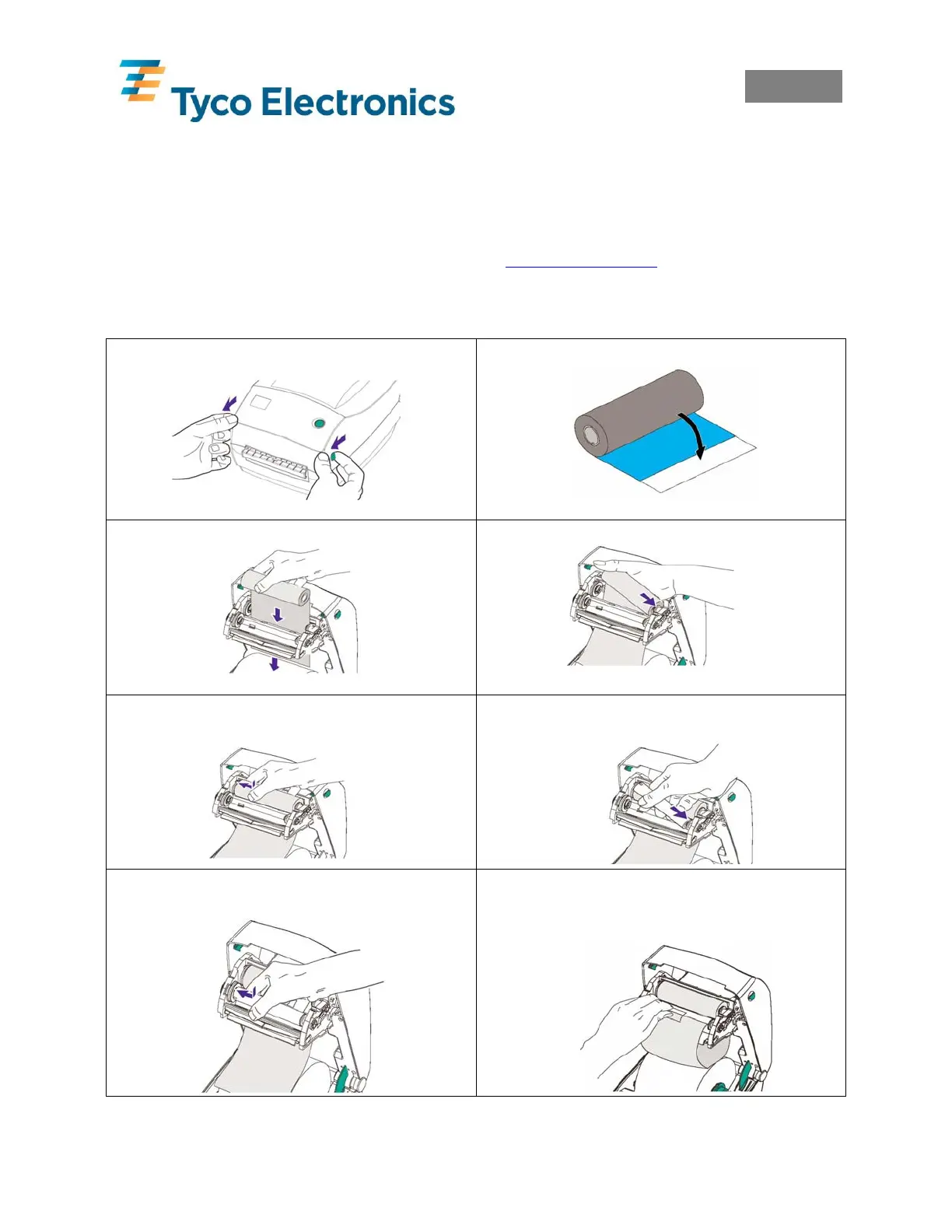 Tyco Electronics