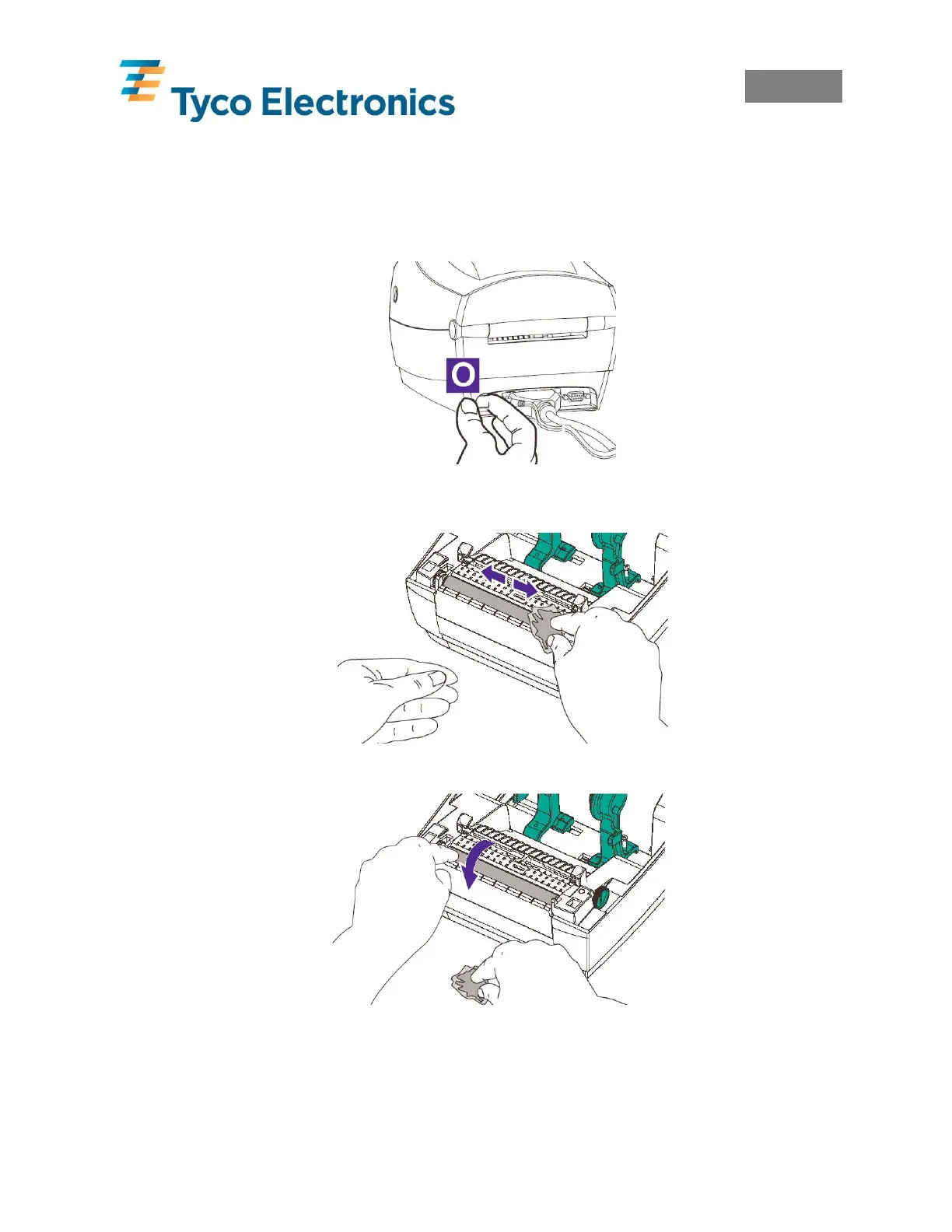 Tyco Electronics

O