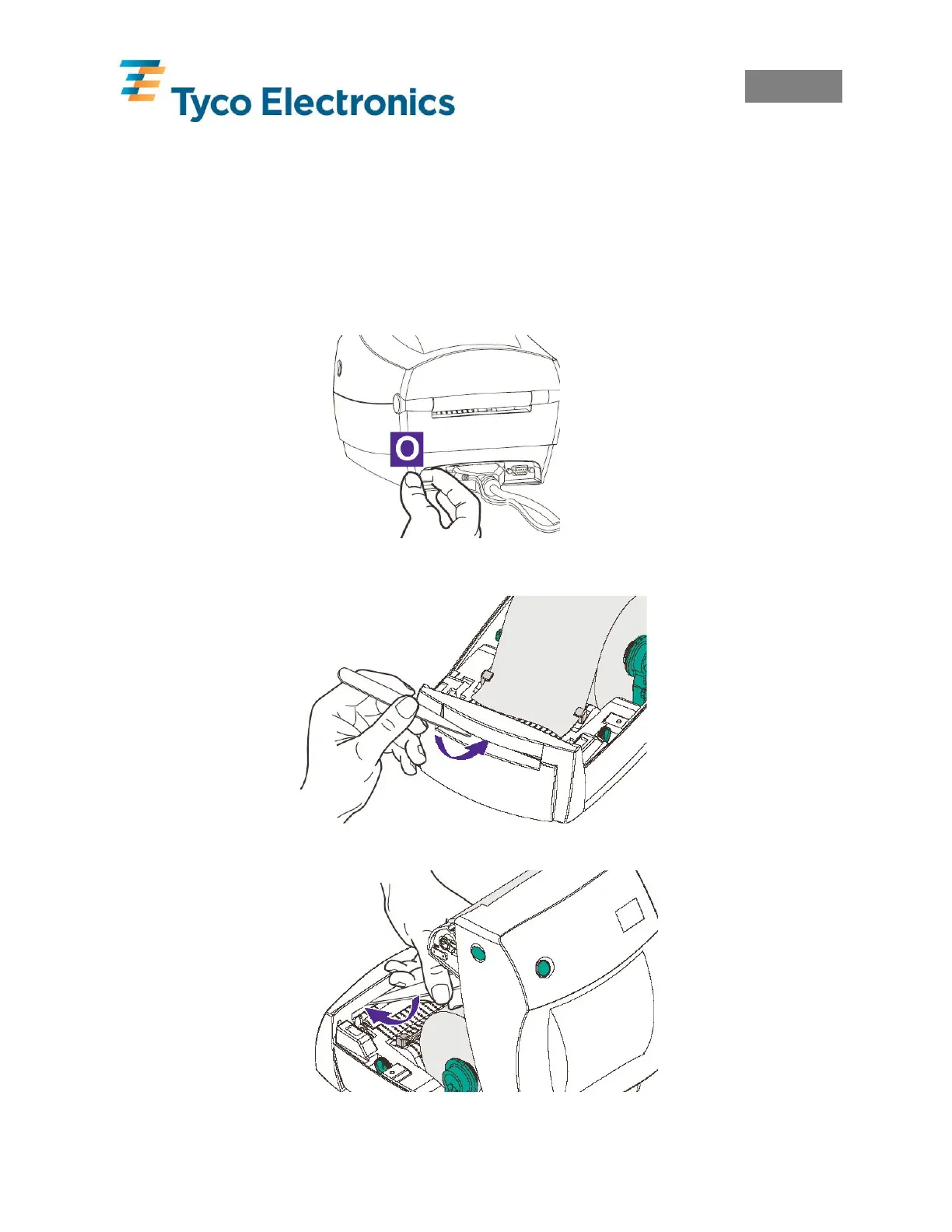 Tyco Electronics

O