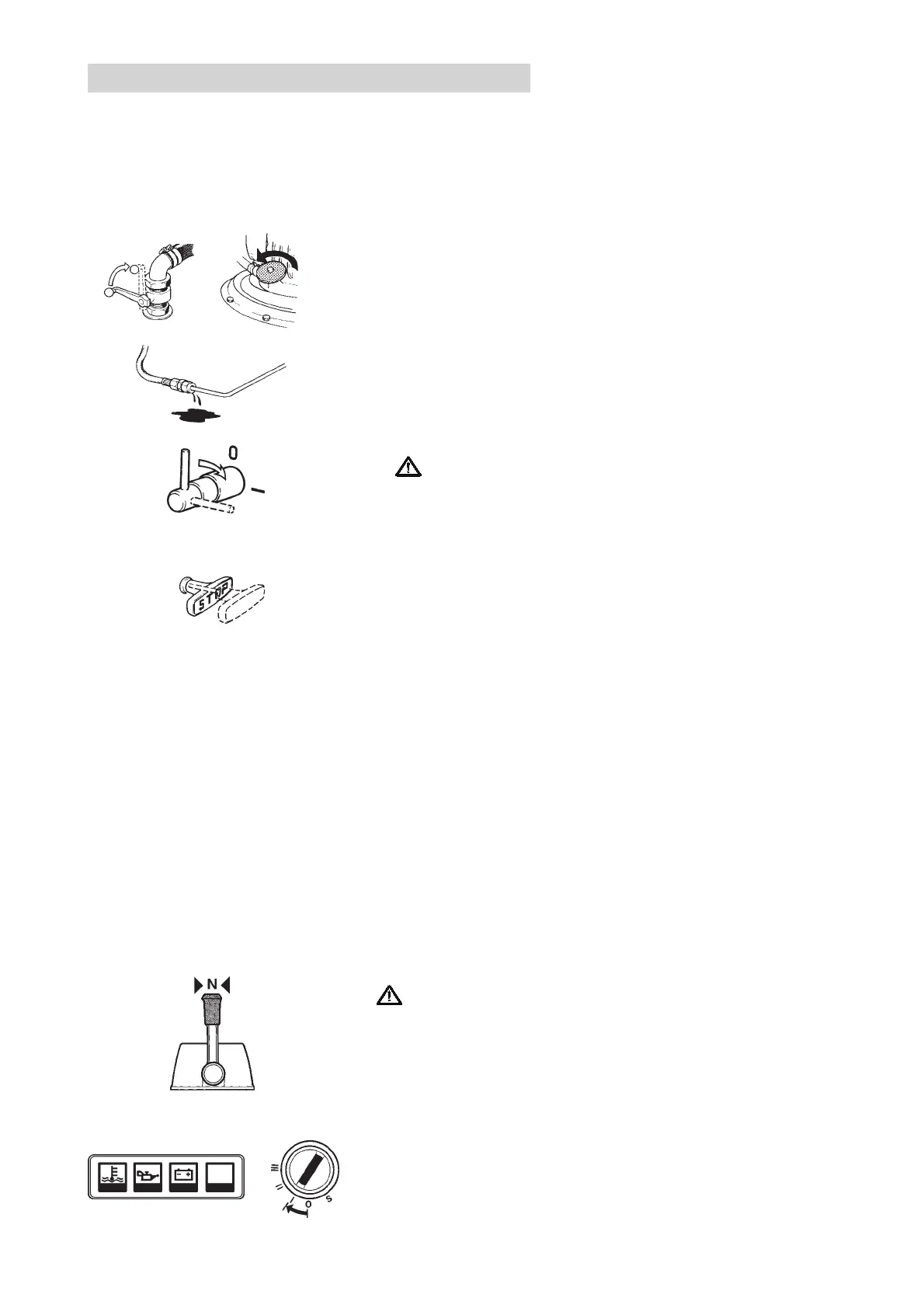 0

STOP

N

III
II
I
0
S