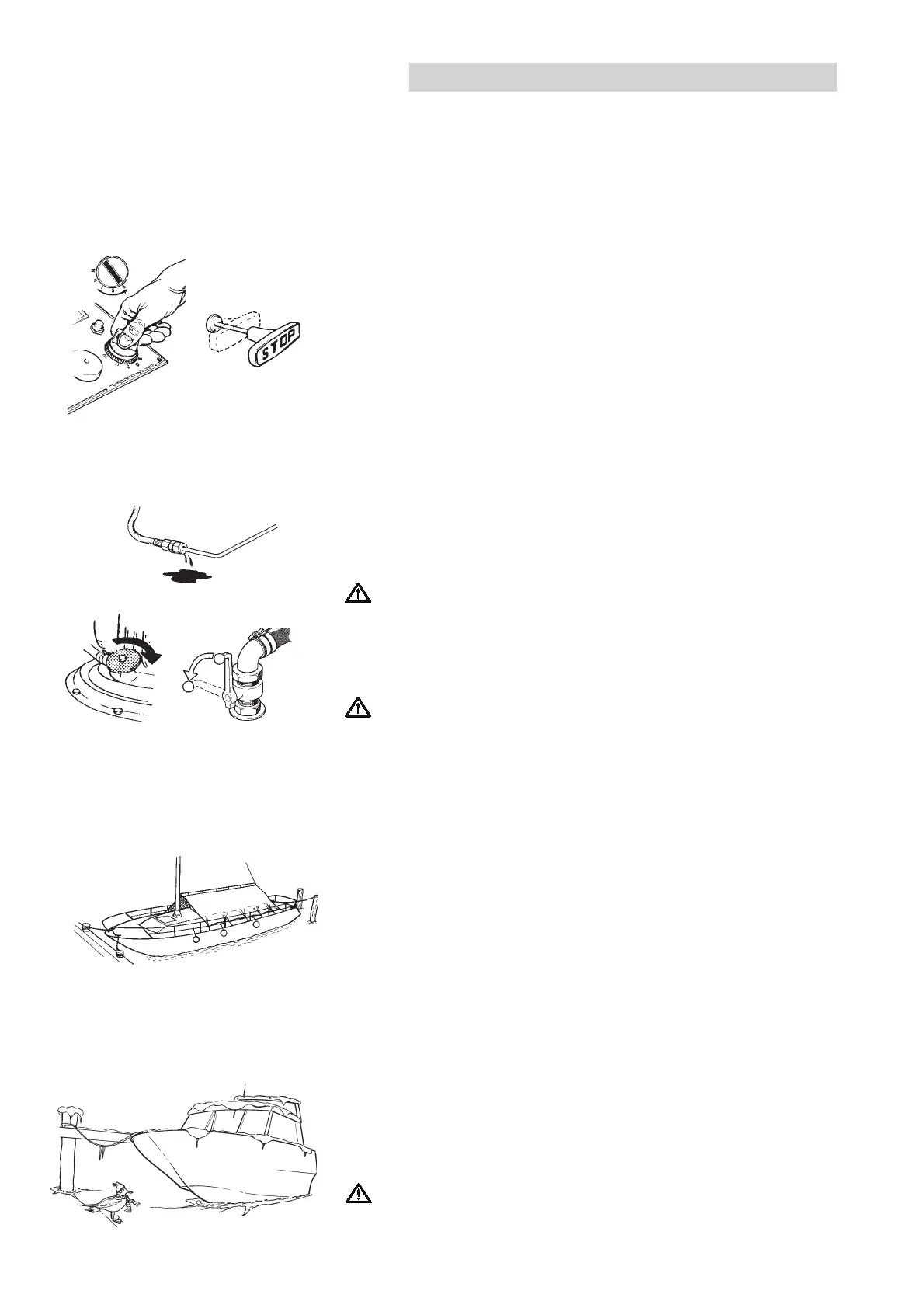 STOP