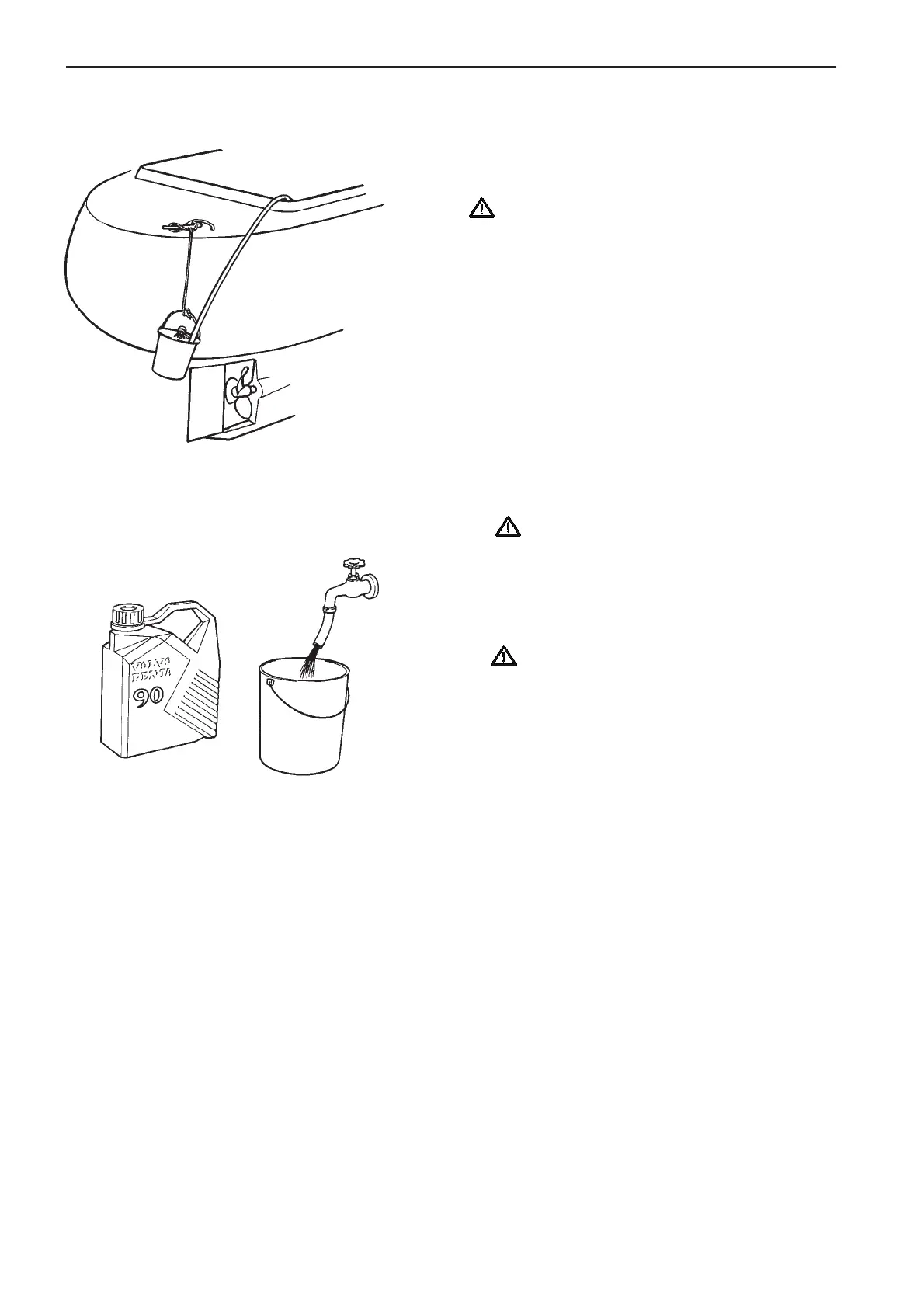 VOLVO PENTA 90