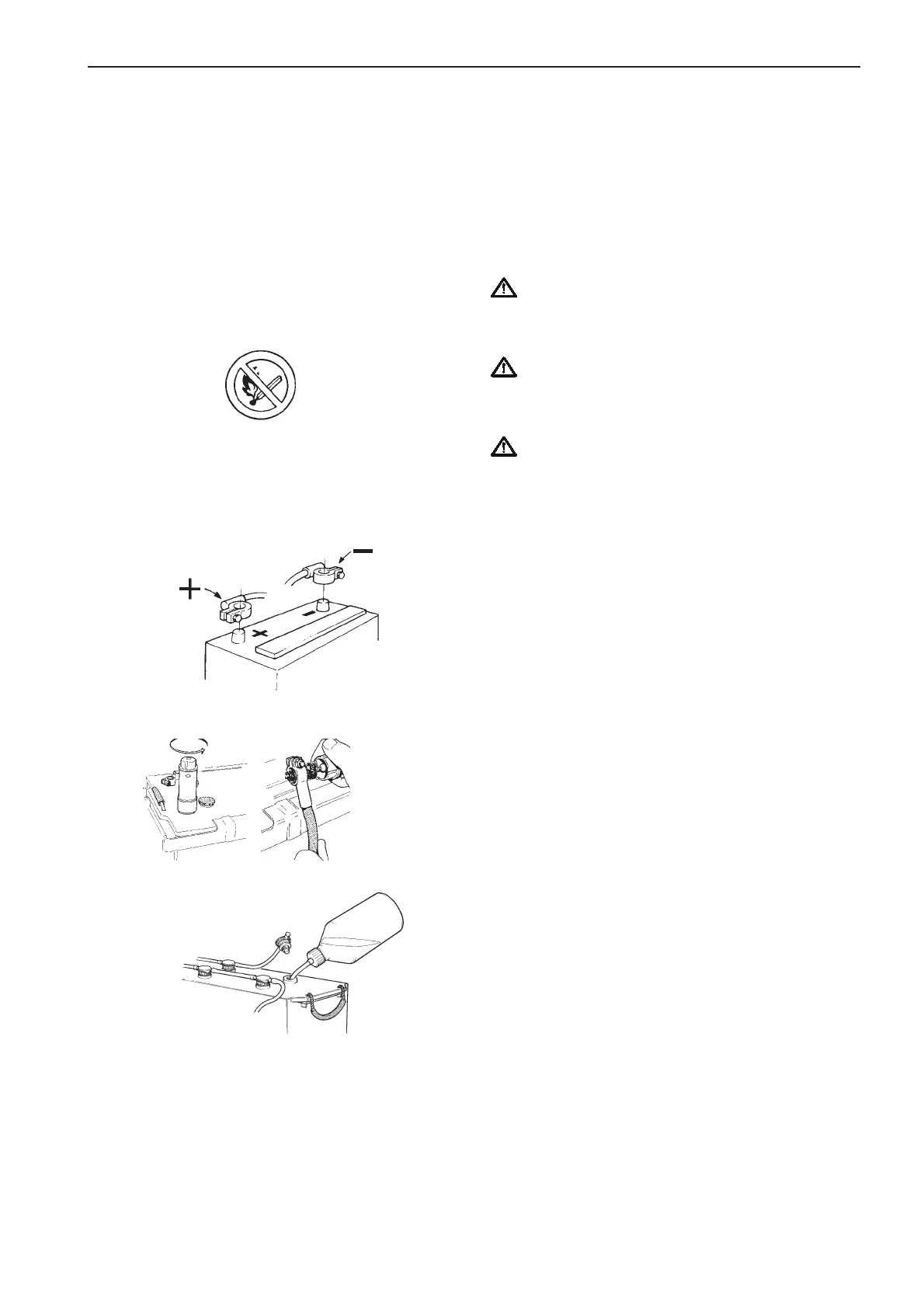 +

−

+

−