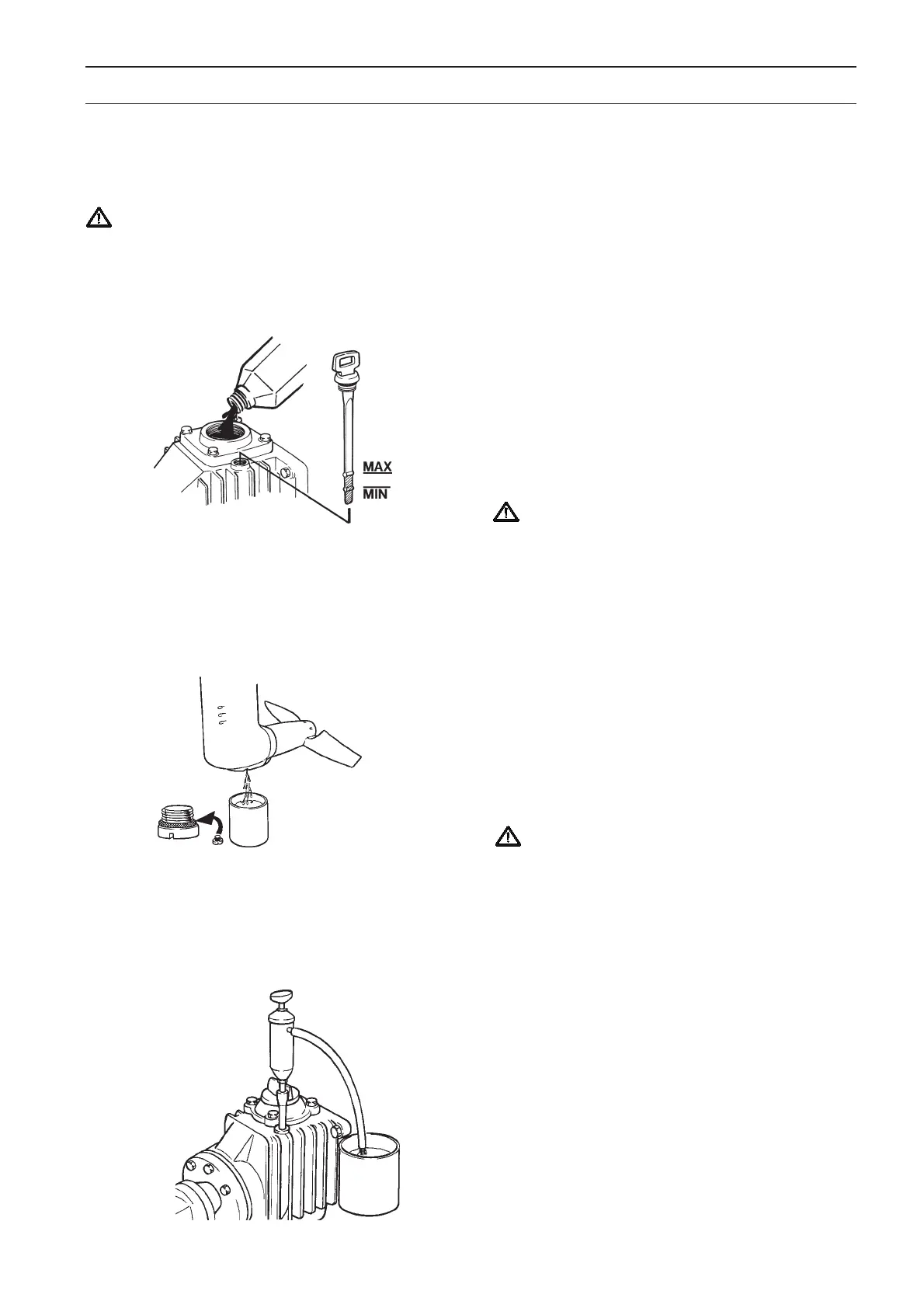 MAX
MIN