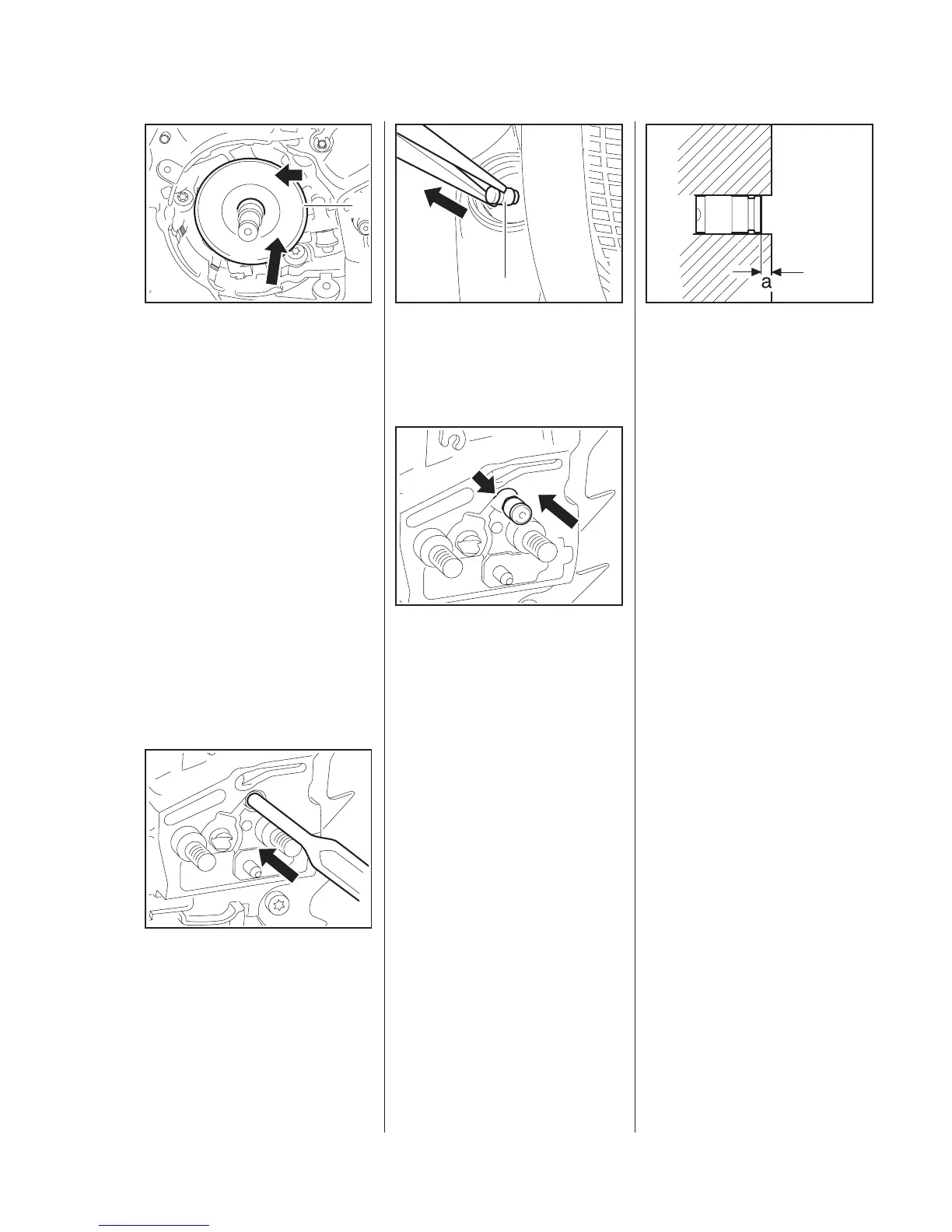 a