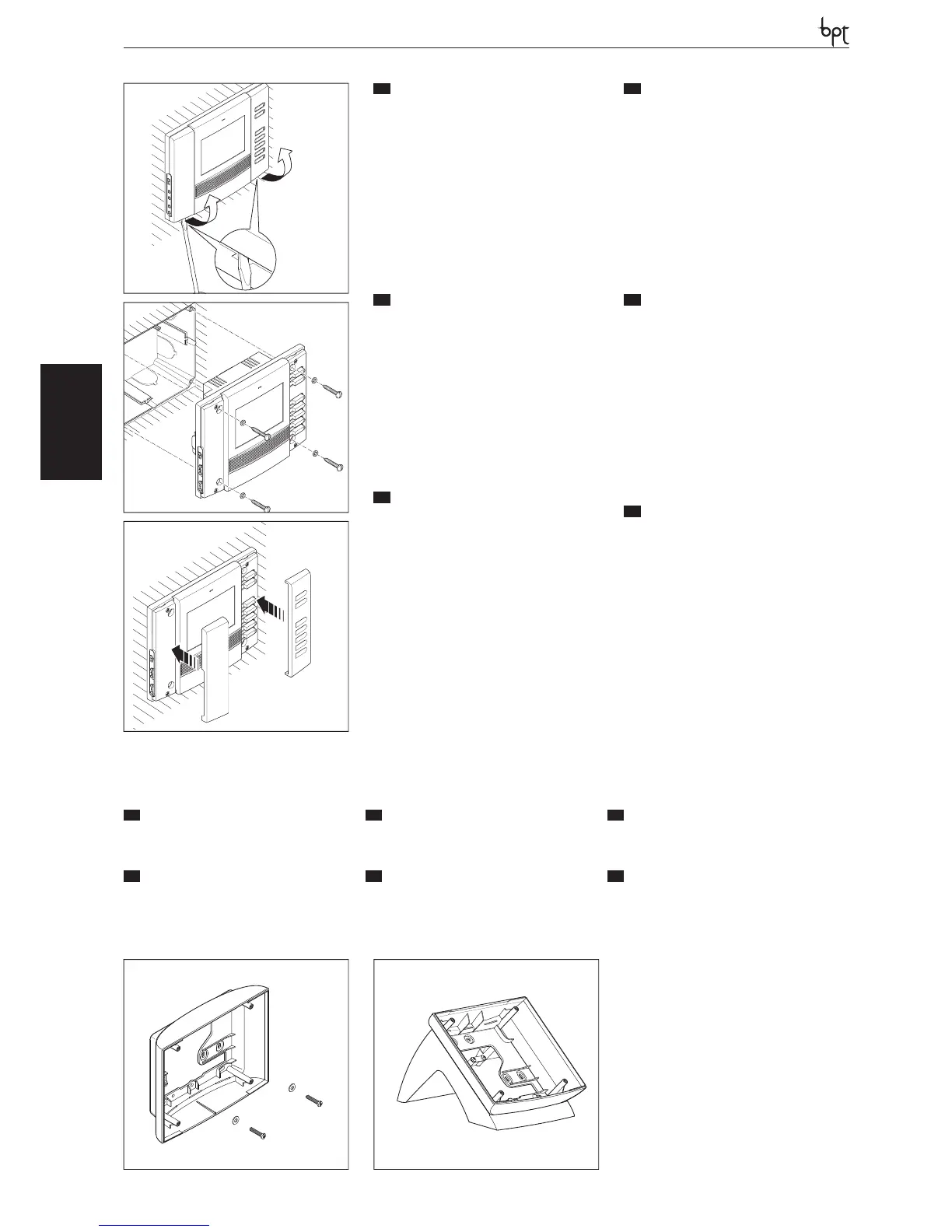 bpt