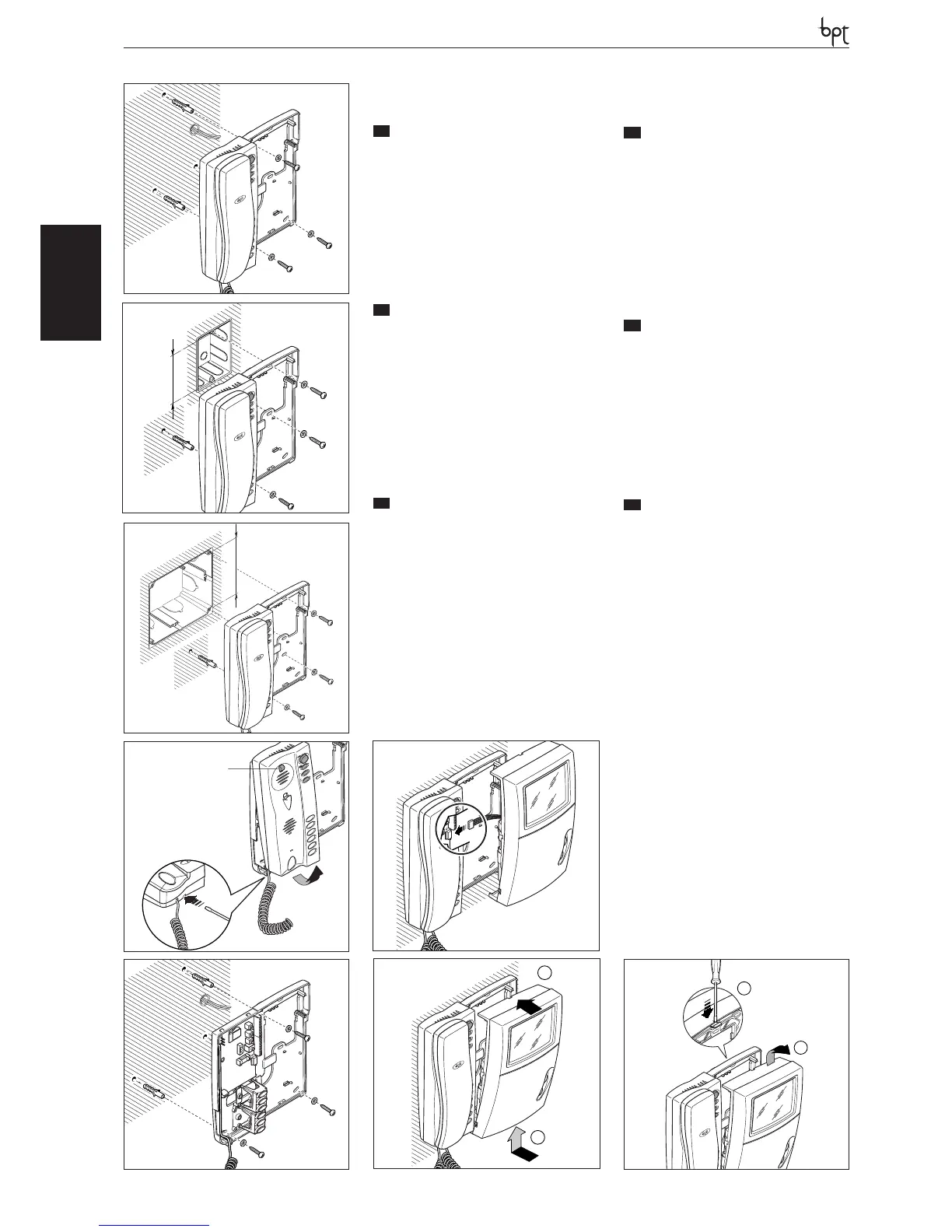 bpt