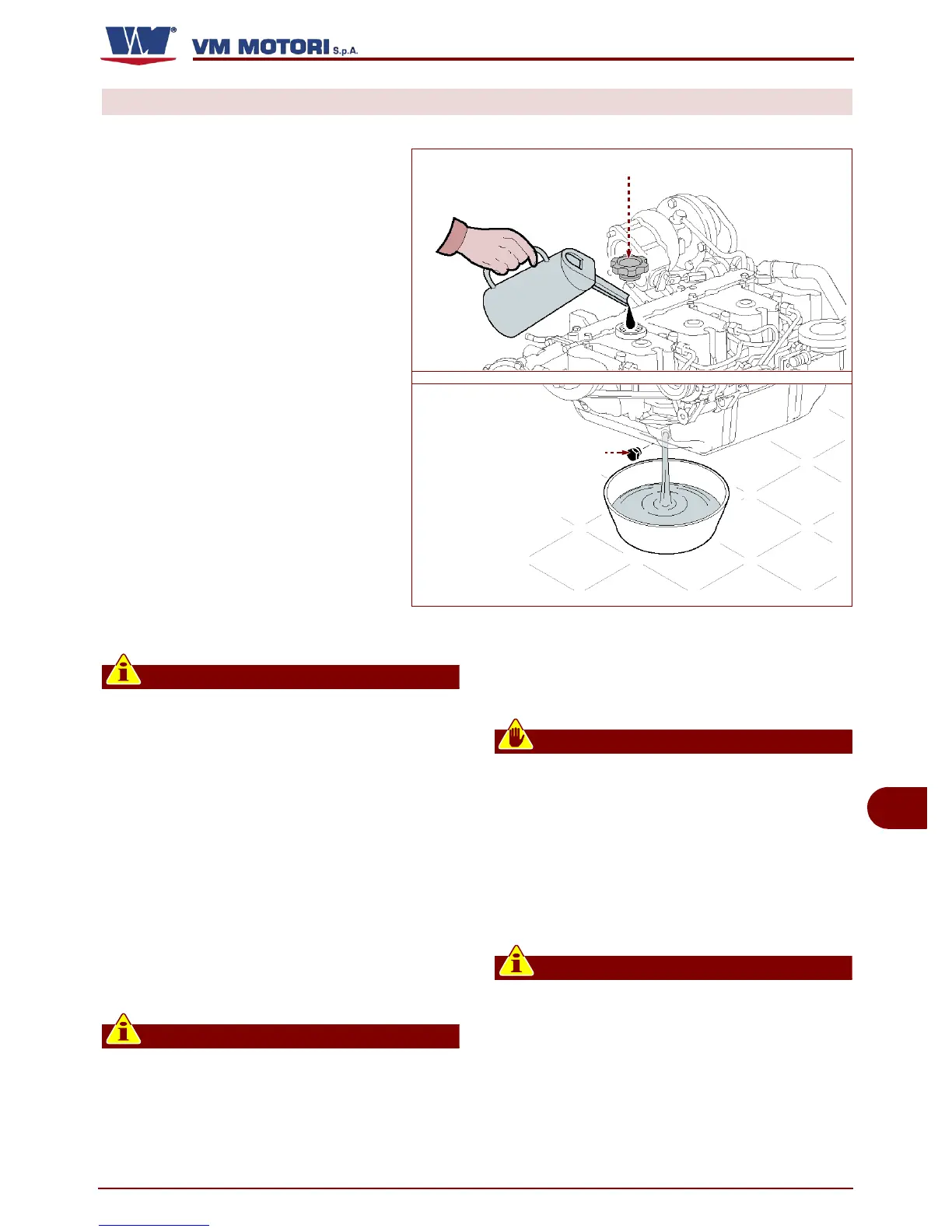 VM MOTORI S.p.A.