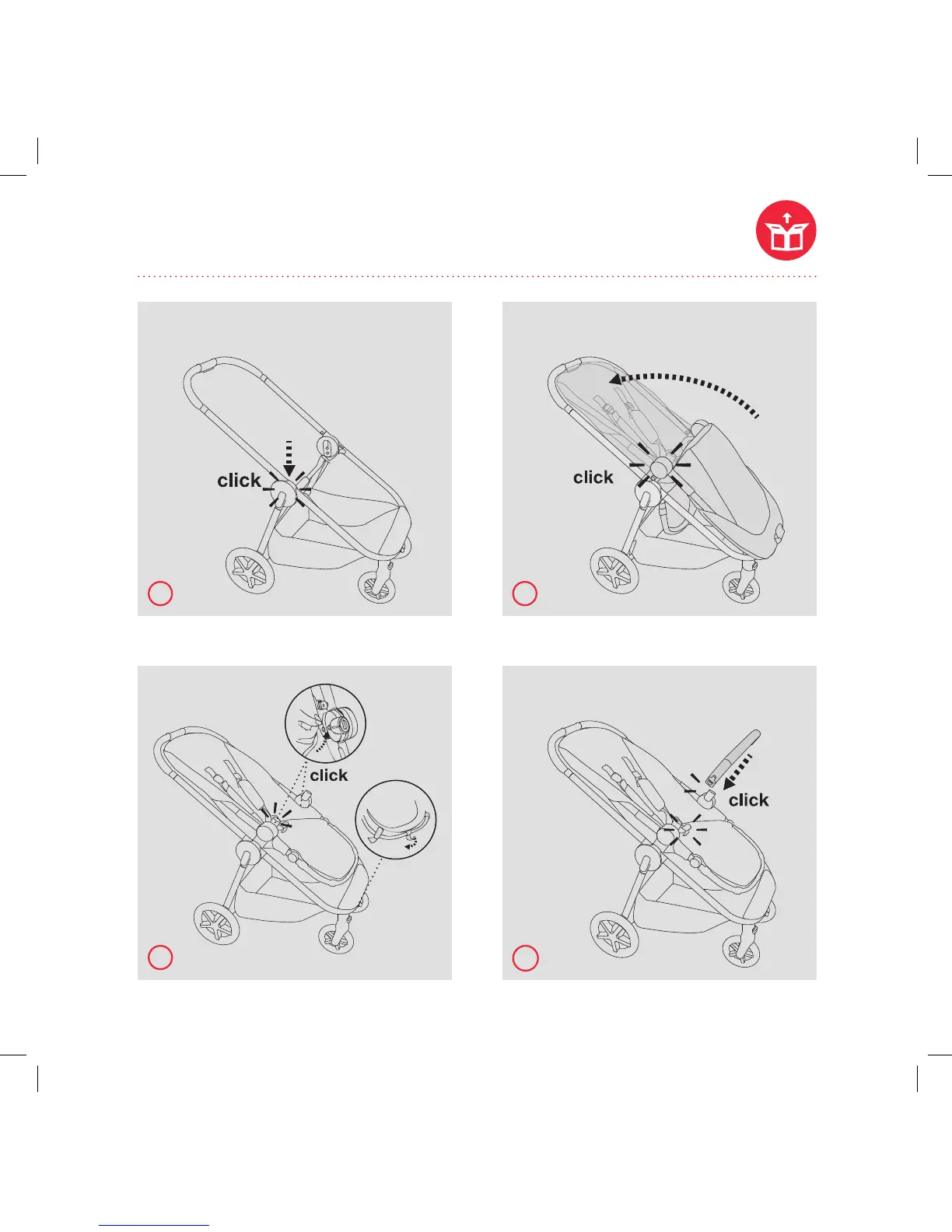 click

click

click

click