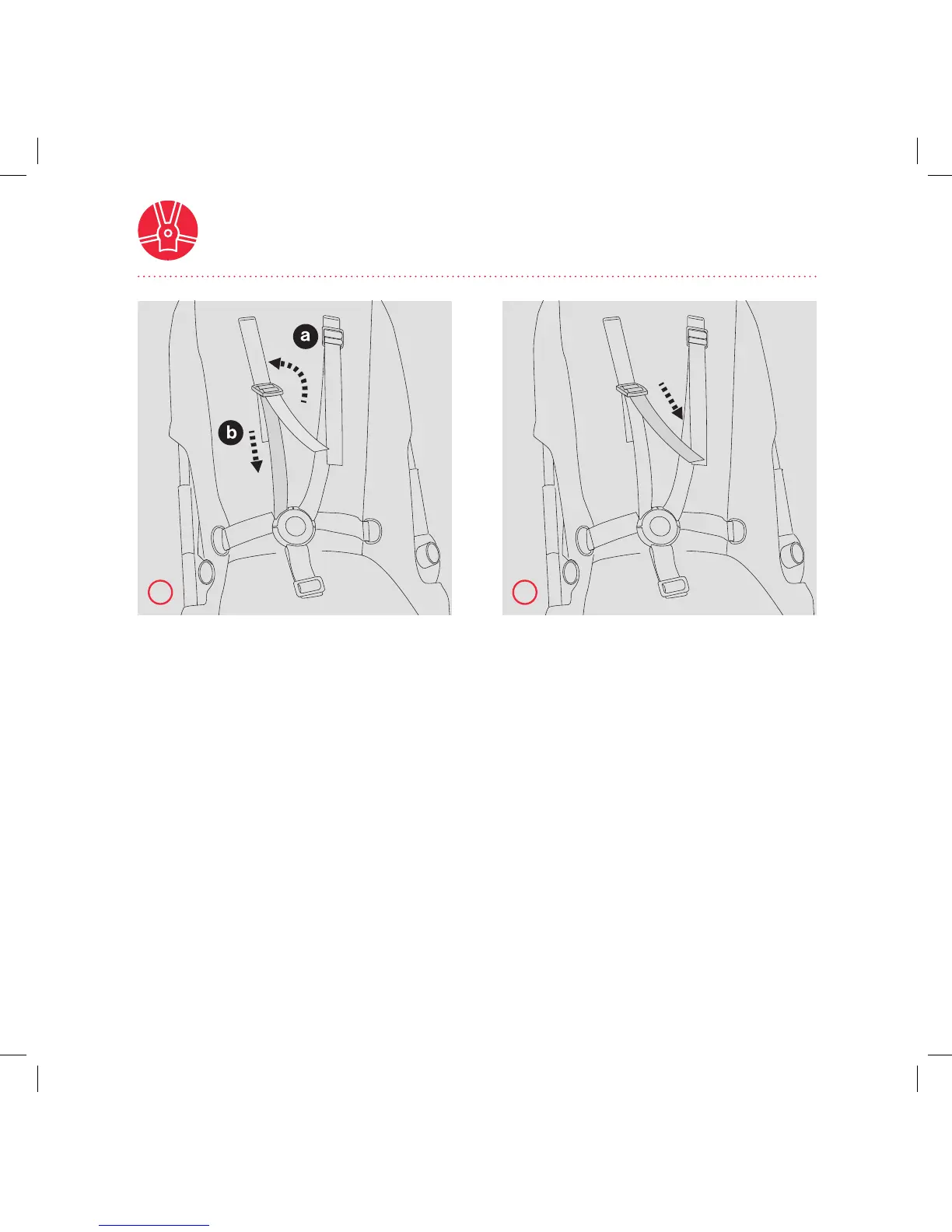 a

b